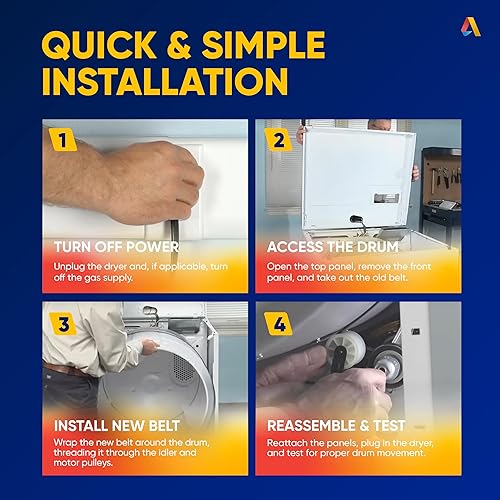 QUICK & SIMPLE INSTALLATION

1

TURN OFF POWER

Unplug the dryer and, if applicable, turn off the gas supply.

2

ACCESS THE DRUM

Open the top panel, remove the front panel, and take out the old belt.

3

INSTALL NEW BELT

Wrap the new belt around the drum, threading it through the idler and motor pulleys.

4

REASSEMBLE & TEST

Reattach the panels, plug in the dryer, and test for proper drum movement.