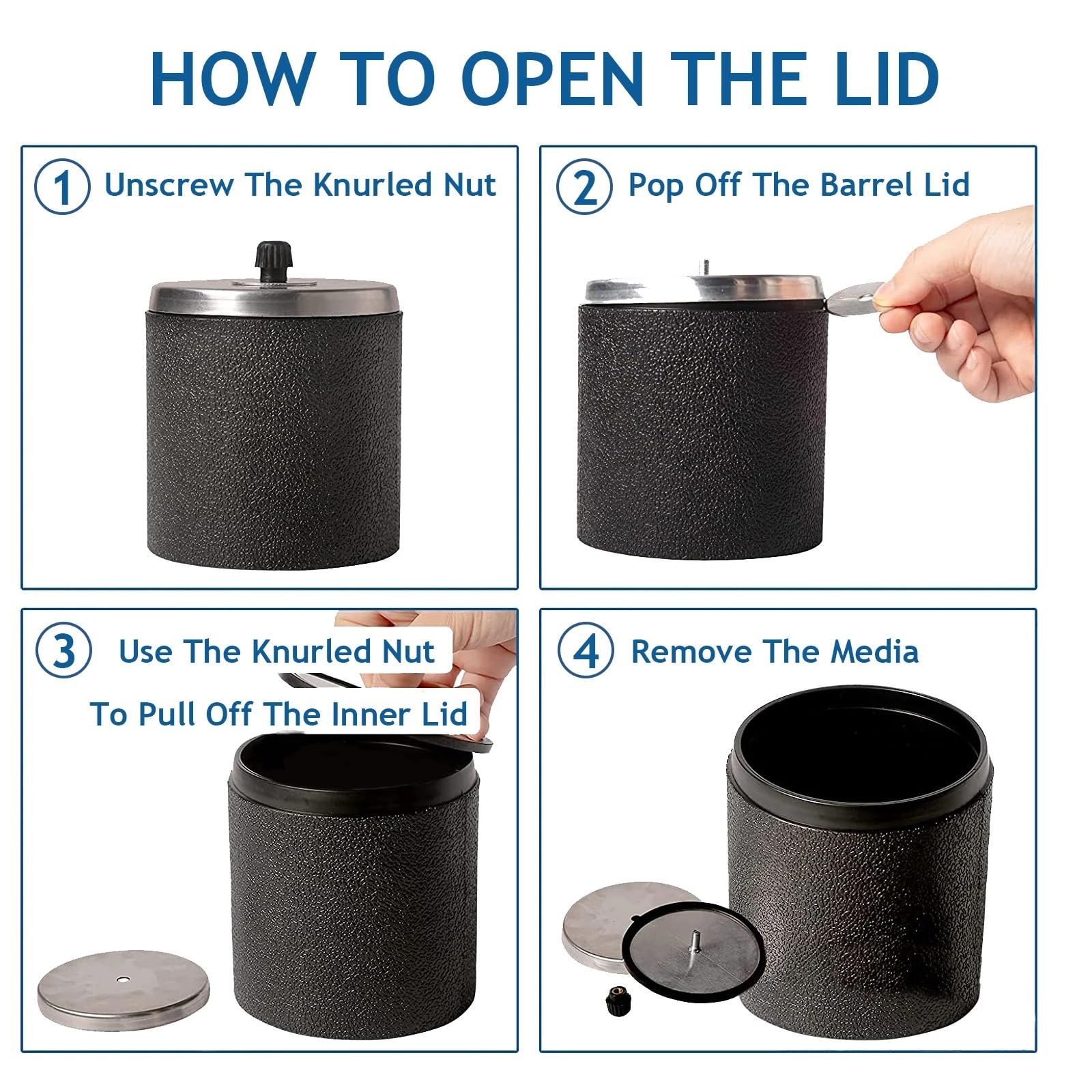 HOW TO OPEN THE LID

1 Unscrew The Knurled Nut

2 Pop Off The Barrel Lid

3 Use The Knurled Nut To Pull Off The Inner Lid

4 Remove The Media