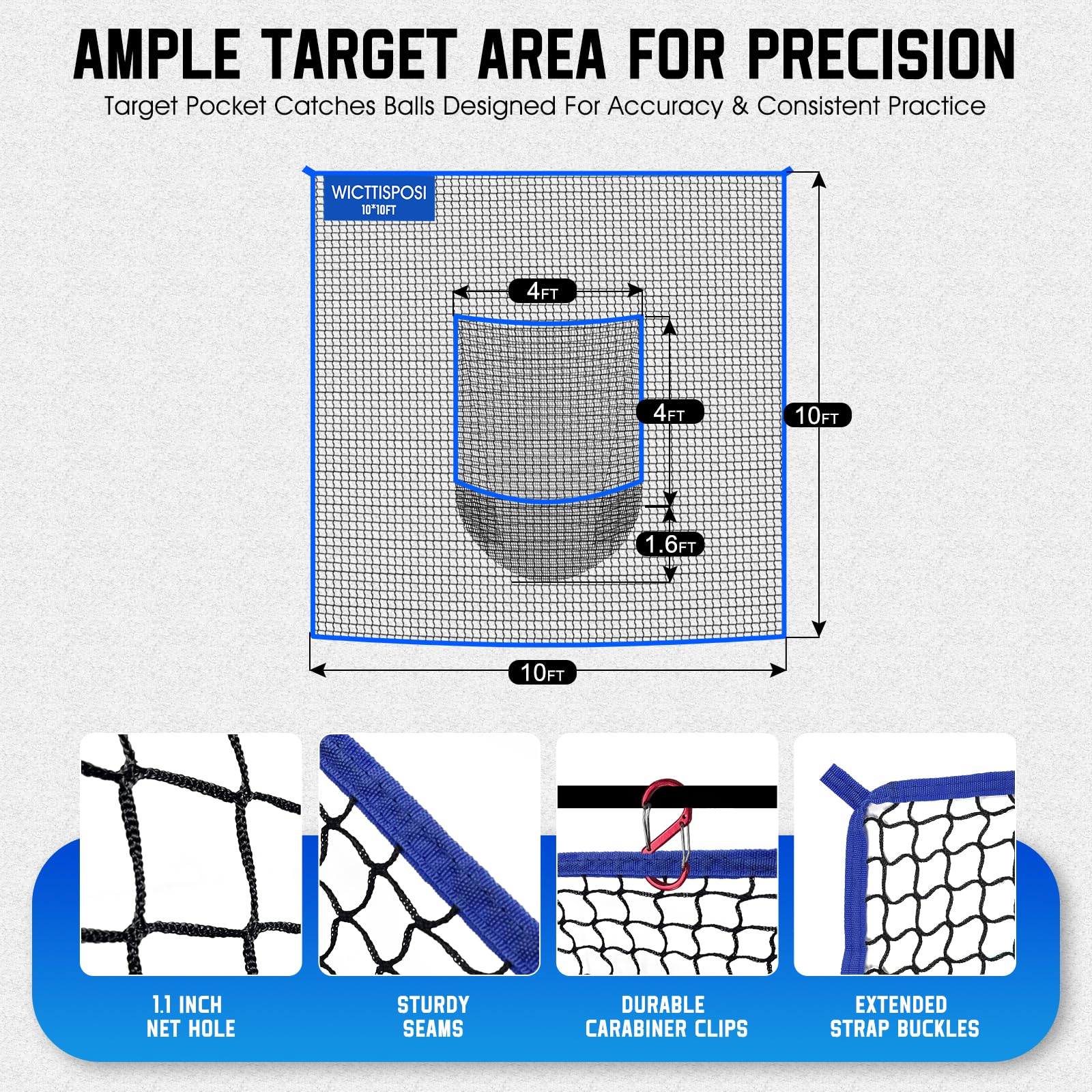 AMPLE TARGET AREA FOR PRECISION
Target Pocket Catches Balls Designed For Accuracy & Consistent Practice

WICTTISPOSI
10*10FT

4FT

4FT

10FT

1.6FT

10FT

1.1 INCH
NET HOLE

STURDY
SEAMS

DURABLE
CARABINER CLIPS

EXTENDED
STRAP BUCKLES