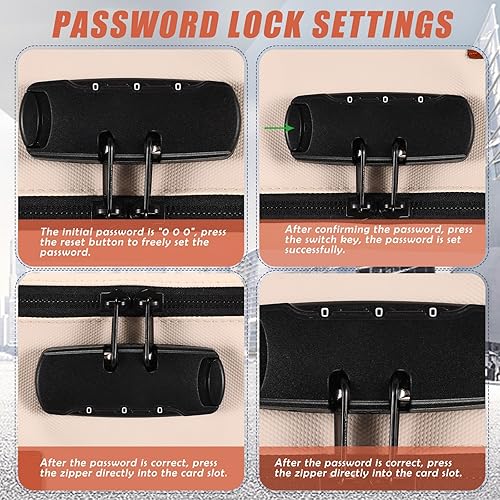 PASSWORD LOCK SETTINGS

0 0 0

The initial password is "0 0 0", press the reset button to freely set the password.

0 0 0

After confirming the password, press the switch key, the password is set successfully.

0 0 0

After the password is correct, press the zipper directly into the card slot.

0 0 0

After the password is correct, press the zipper directly into the card slot.