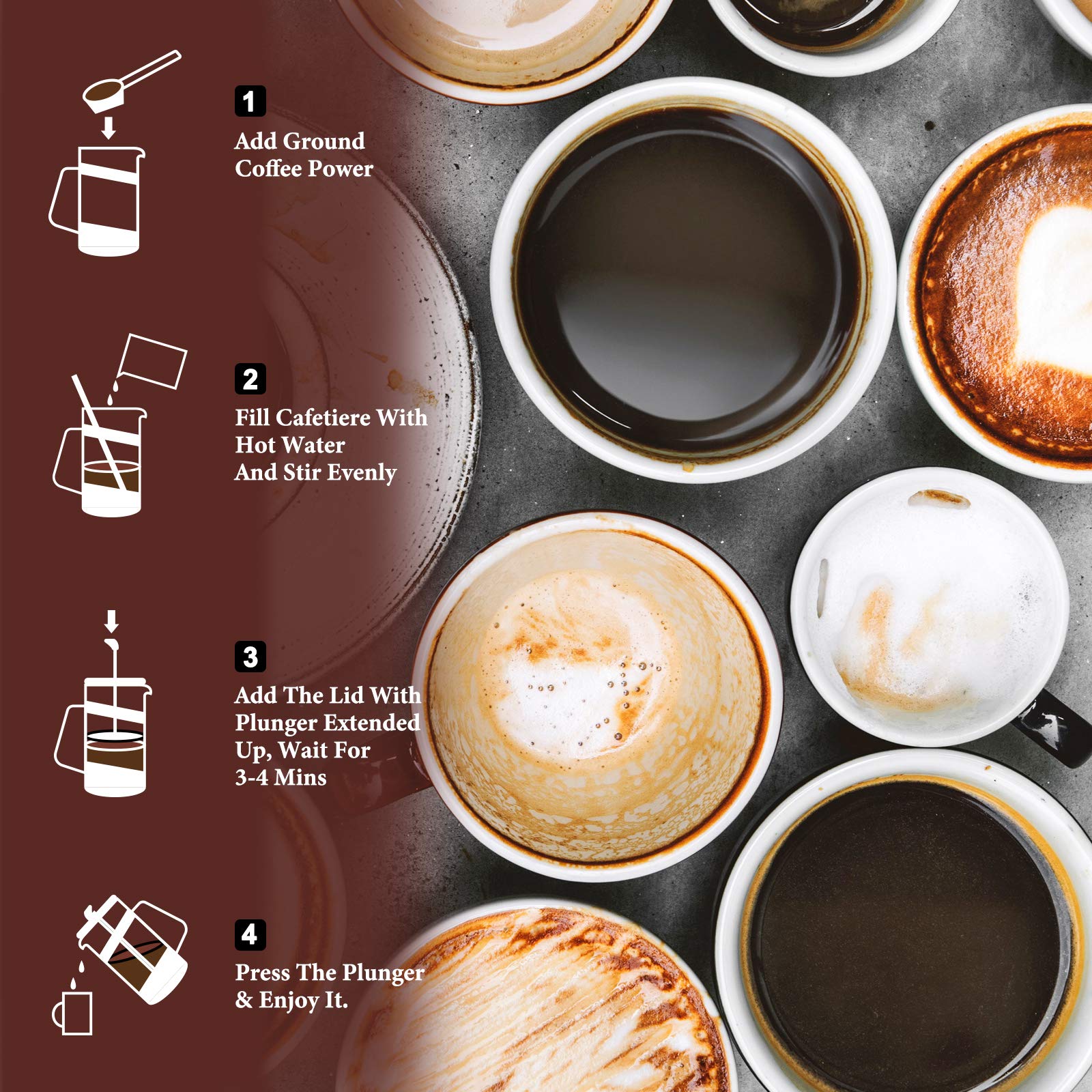 1

Add Ground Coffee Power

2

Fill Cafetiere With Hot Water And Stir Evenly

3

Add The Lid With Plunger Extended Up, Wait For 3-4 Mins

4

Press The Plunger & Enjoy It.