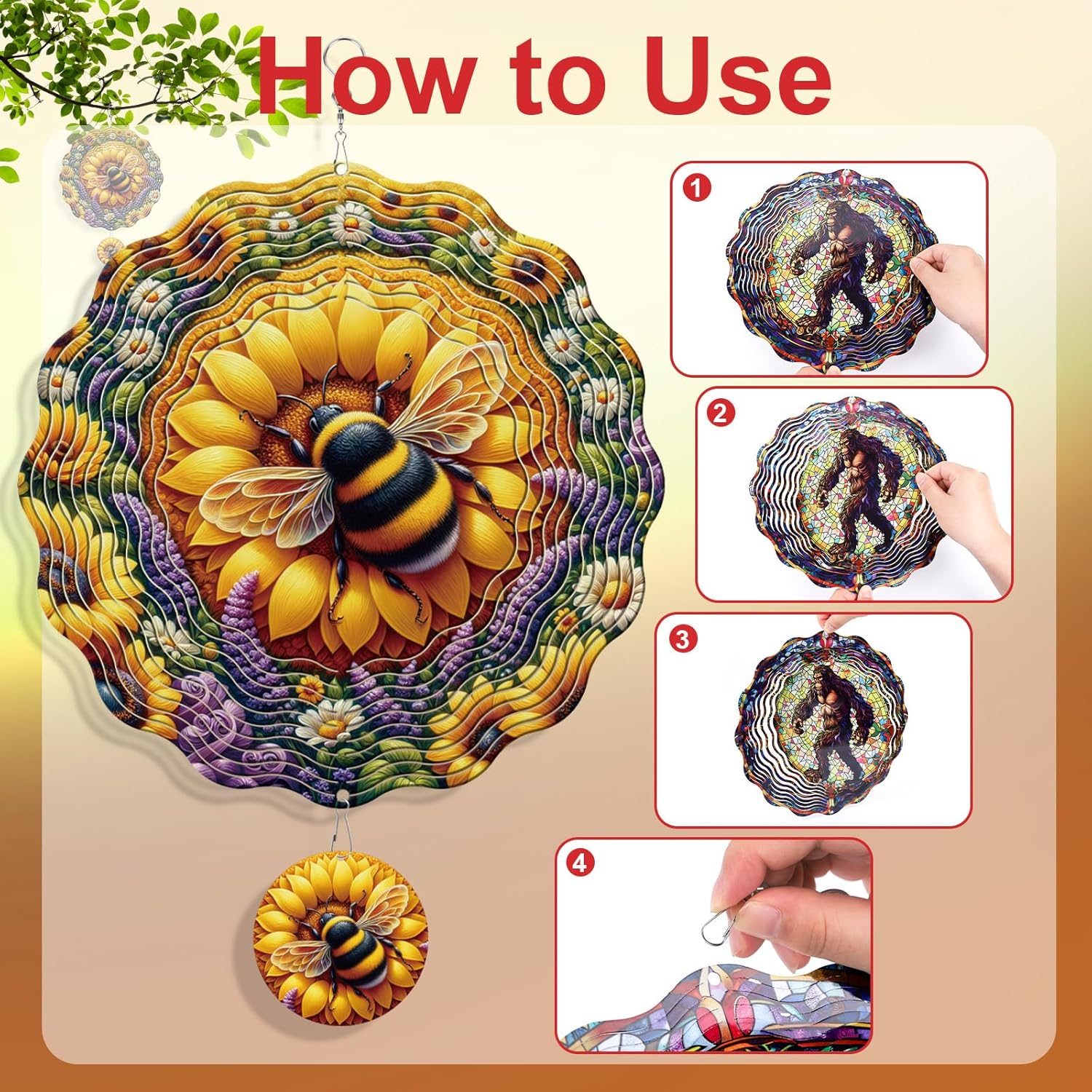 How to Use

1

2

3

4