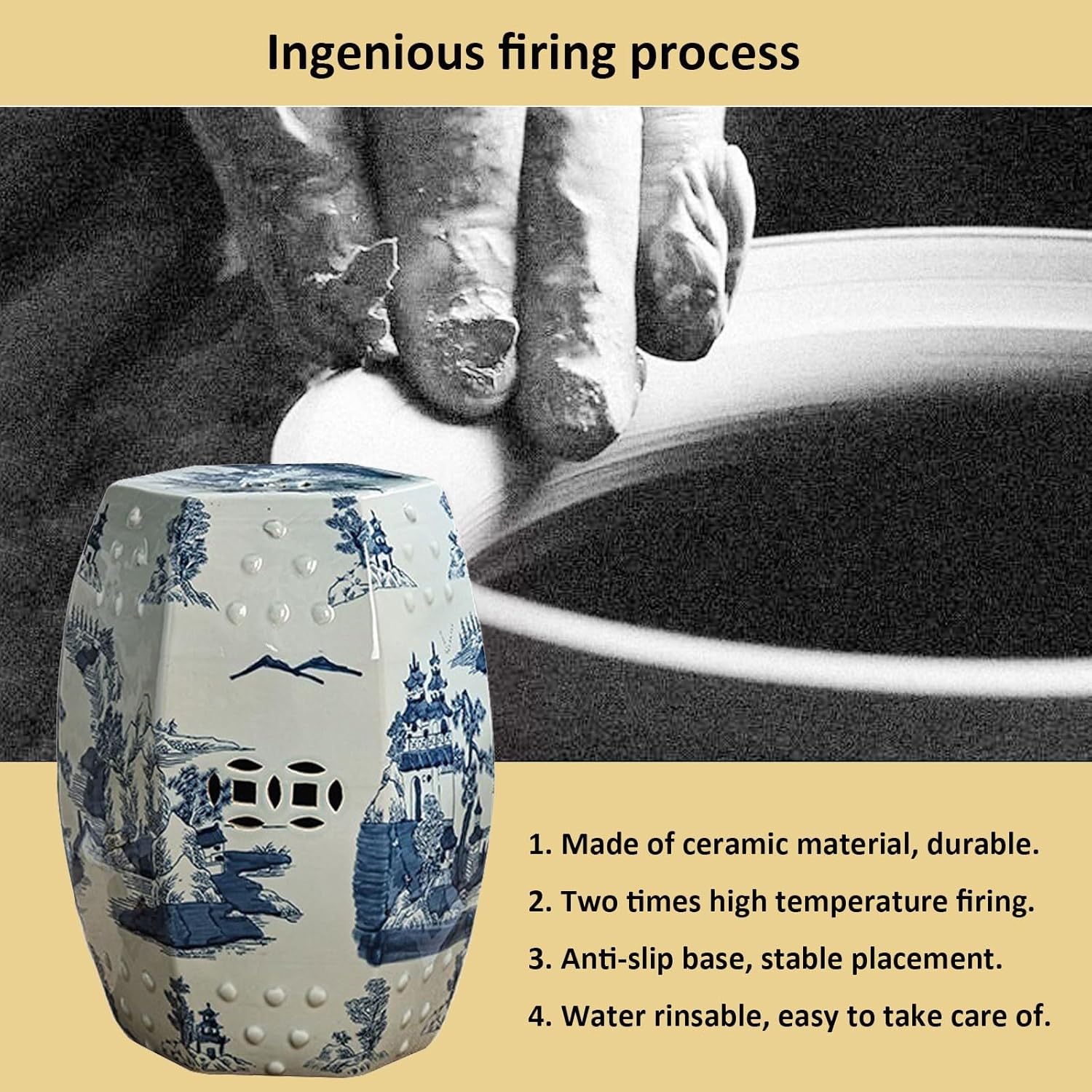 Ingenious firing process

1. Made of ceramic material, durable.

2. Two times high temperature firing.

3. Anti-slip base, stable placement.

4. Water rinsable, easy to take care of.