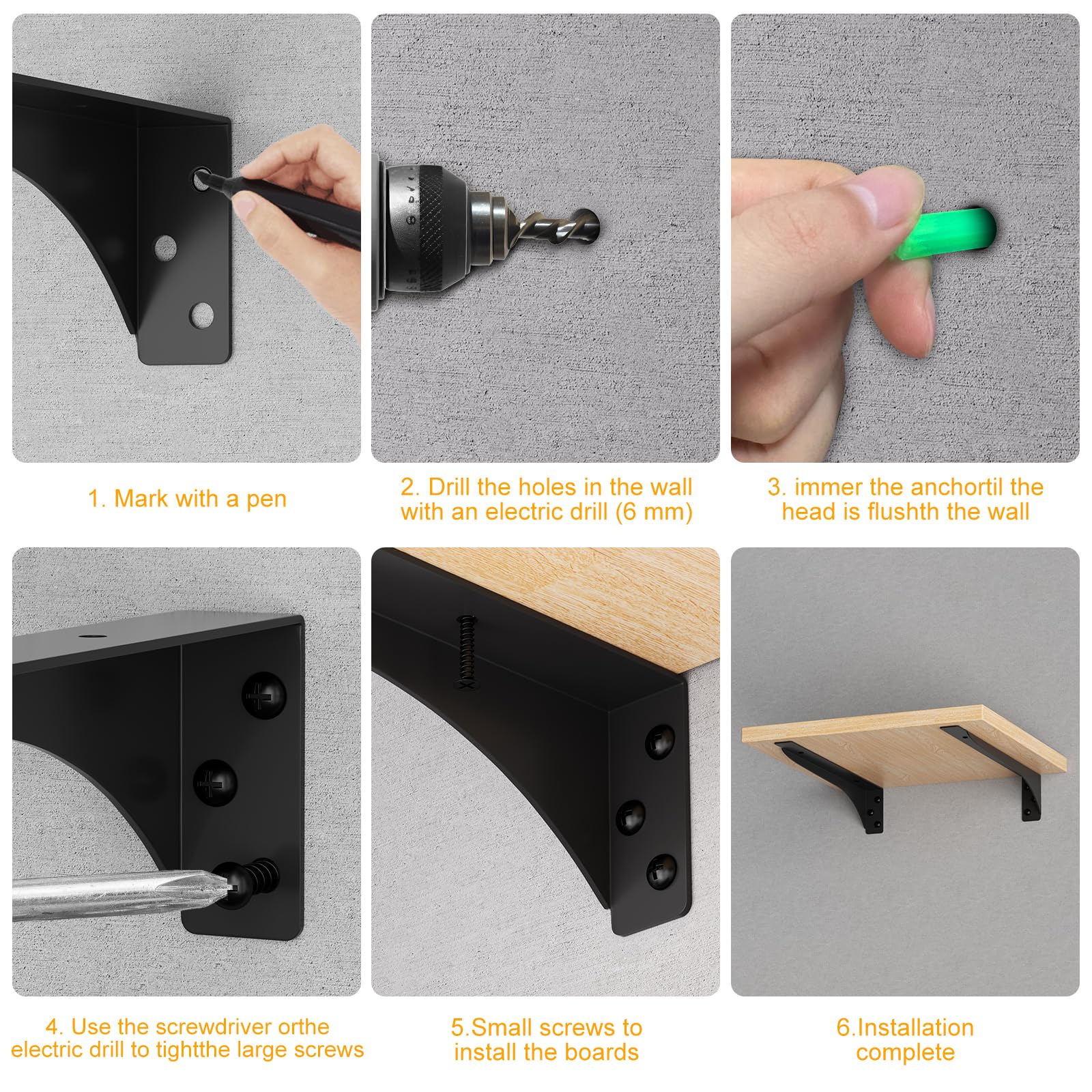 1. Mark with a pen

2. Drill the holes in the wall with an electric drill (6 mm)

3. immer the anchortil the head is flushth the wall

4. Use the screwdriver orthe electric drill to tightthe large screws

5.Small screws to install the boards

6.Installation complete