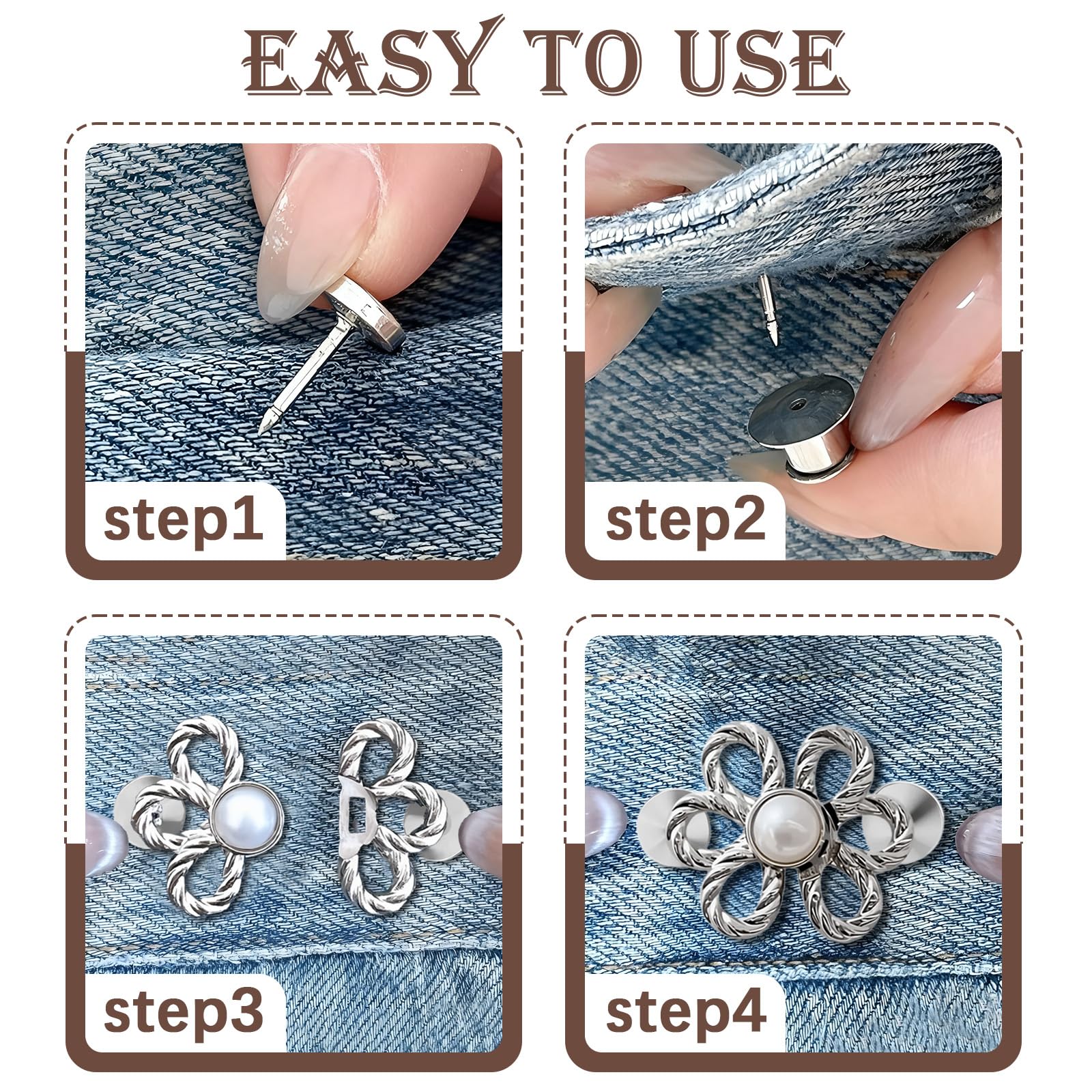 EASY TO USE

step1

step2

step3

step4