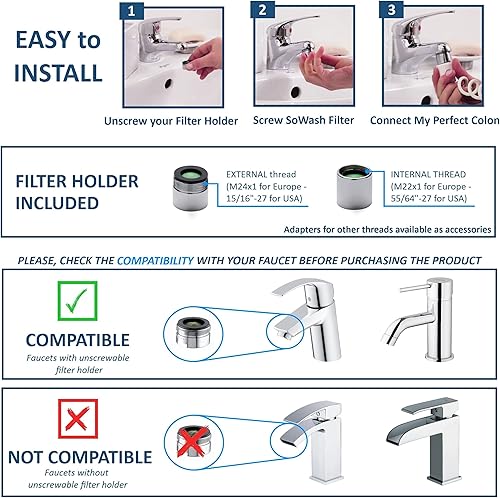 EASY to INSTALL

1
Unscrew your Filter Holder

2
Screw SoWash Filter

3
Connect My Perfect Colon

FILTER HOLDER INCLUDED

EXTERNAL thread (M24x1 for Europe - 15/16"-27 for USA)

INTERNAL THREAD (M22x1 for Europe - 55/64"-27 for USA)

Adapters for other threads available as accessories

PLEASE, CHECK THE COMPATIBILITY WITH YOUR FAUCET BEFORE PURCHASING THE PRODUCT

COMPATIBLE
Faucets with unscrewable filter holder

NOT COMPATIBLE
Faucets without unscrewable filter holder