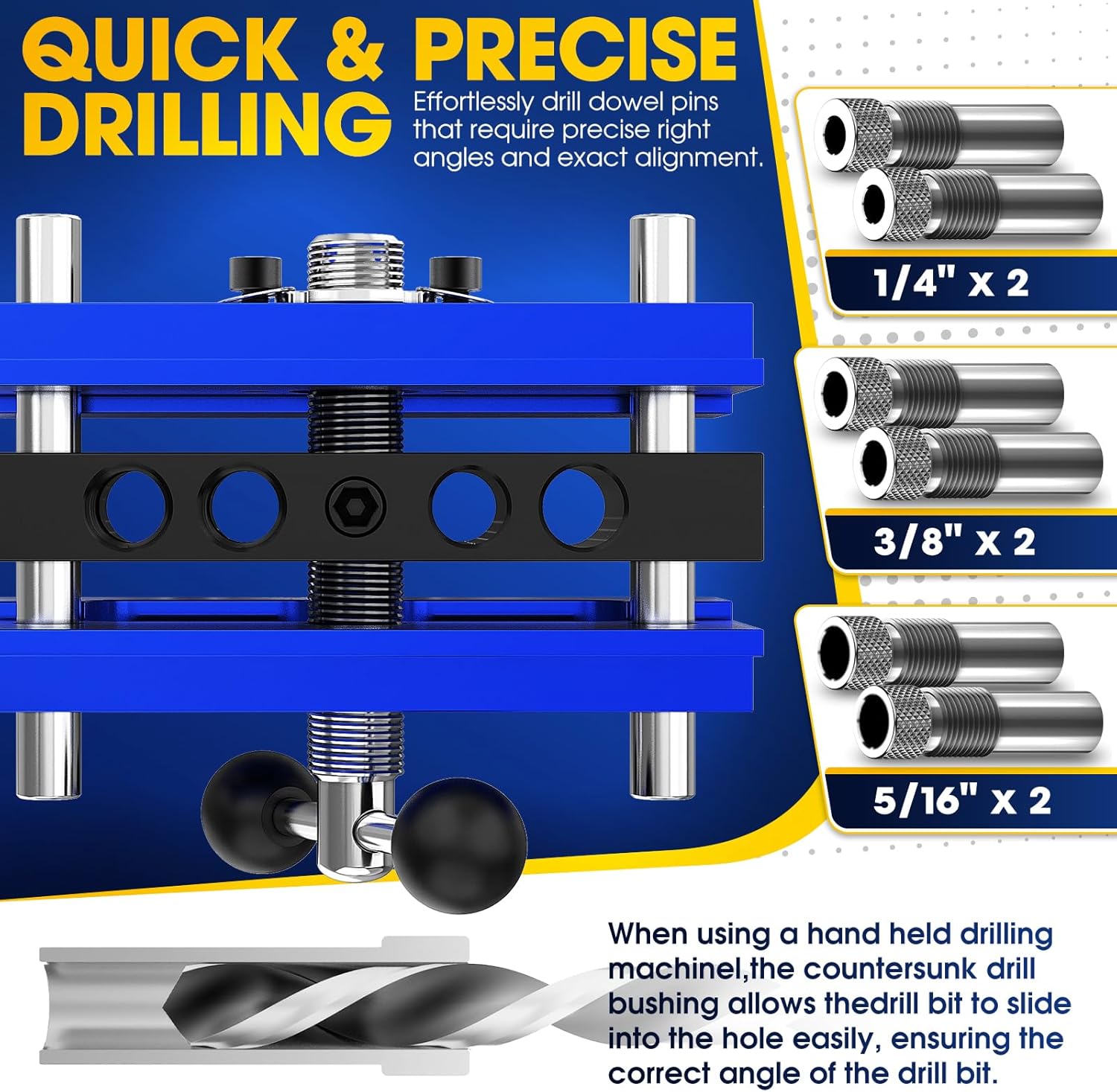 QUICK & PRECISE DRILLING

Effortlessly drill dowel pins that require precise right angles and exact alignment.

1/4" x 2

3/8" x 2

5/16" x 2

When using a hand held drilling machinel,the countersunk drill bushing allows thedrill bit to slide into the hole easily, ensuring the correct angle of the drill bit.