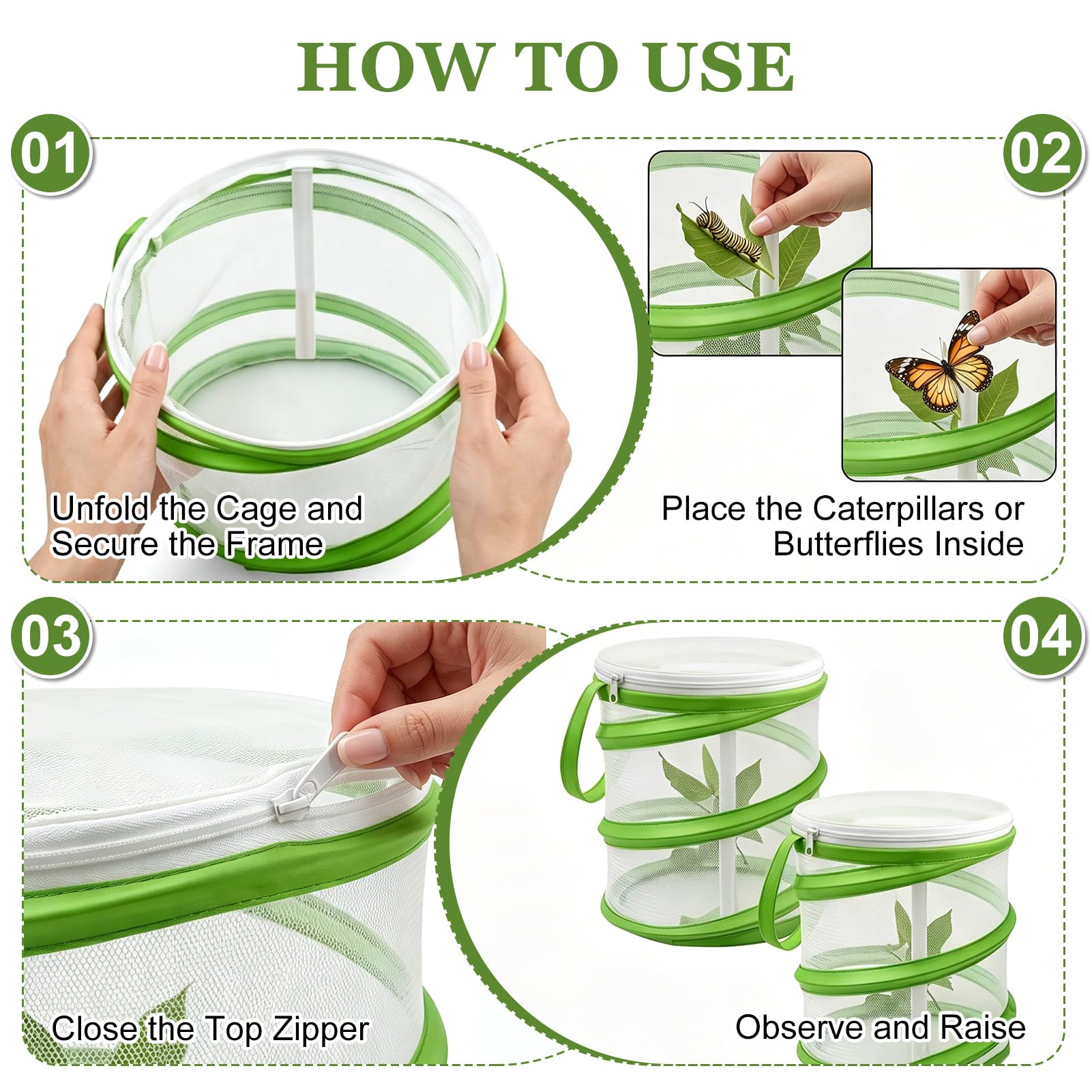 HOW TO USE

01

Unfold the Cage and
Secure the Frame

02

Place the Caterpillars or
Butterflies Inside

03

Close the Top Zipper

04

Observe and Raise