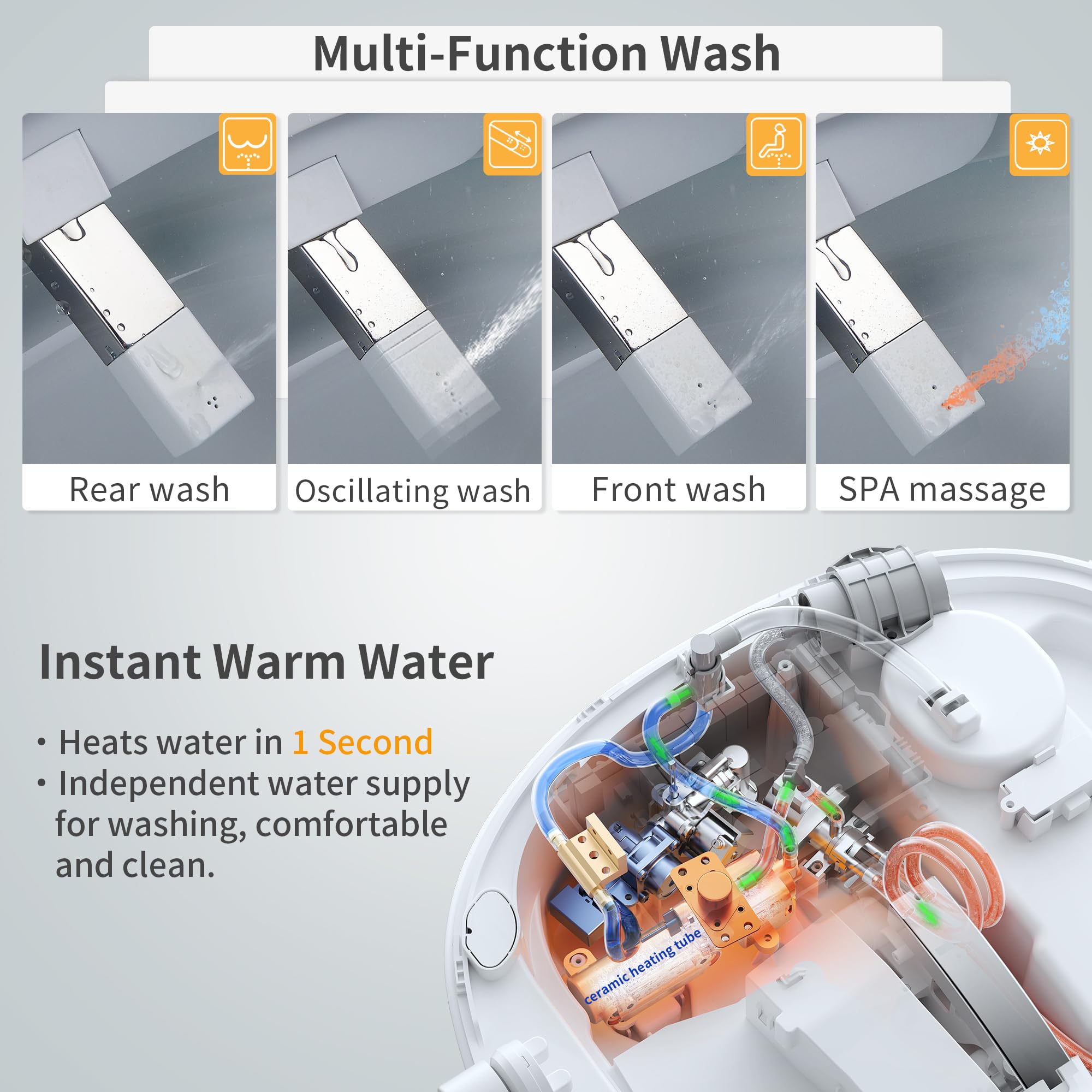 Multi-Function Wash

Rear wash

Oscillating wash

Front wash

SPA massage

Instant Warm Water

• Heats water in 1 Second
• Independent water supply for washing, comfortable and clean.

ceramic heating tube