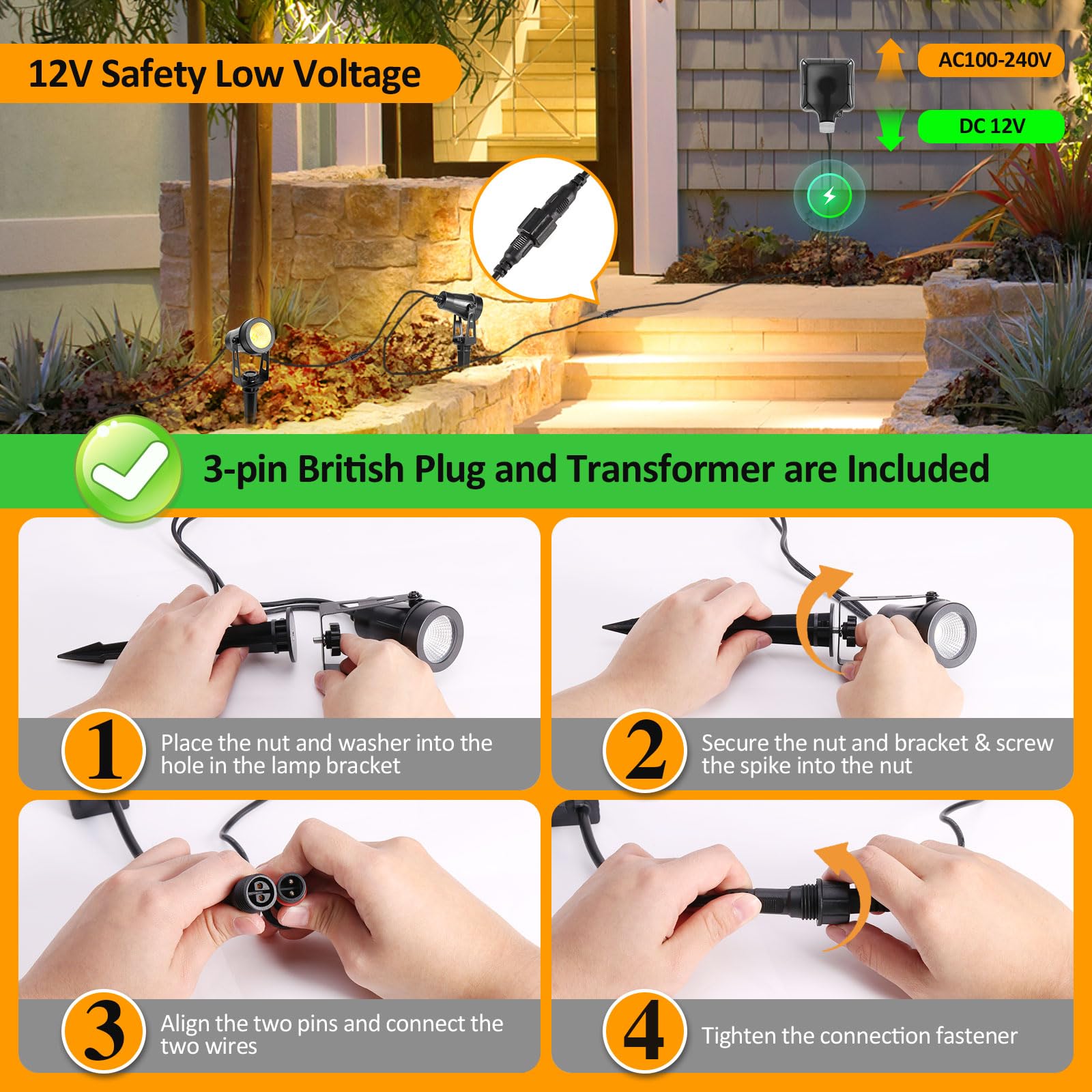 12V Safety Low Voltage

AC100-240V

DC 12V

3-pin British Plug and Transformer are Included

1 Place the nut and washer into the hole in the lamp bracket

2 Secure the nut and bracket & screw the spike into the nut

3 Align the two pins and connect the two wires

4 Tighten the connection fastener