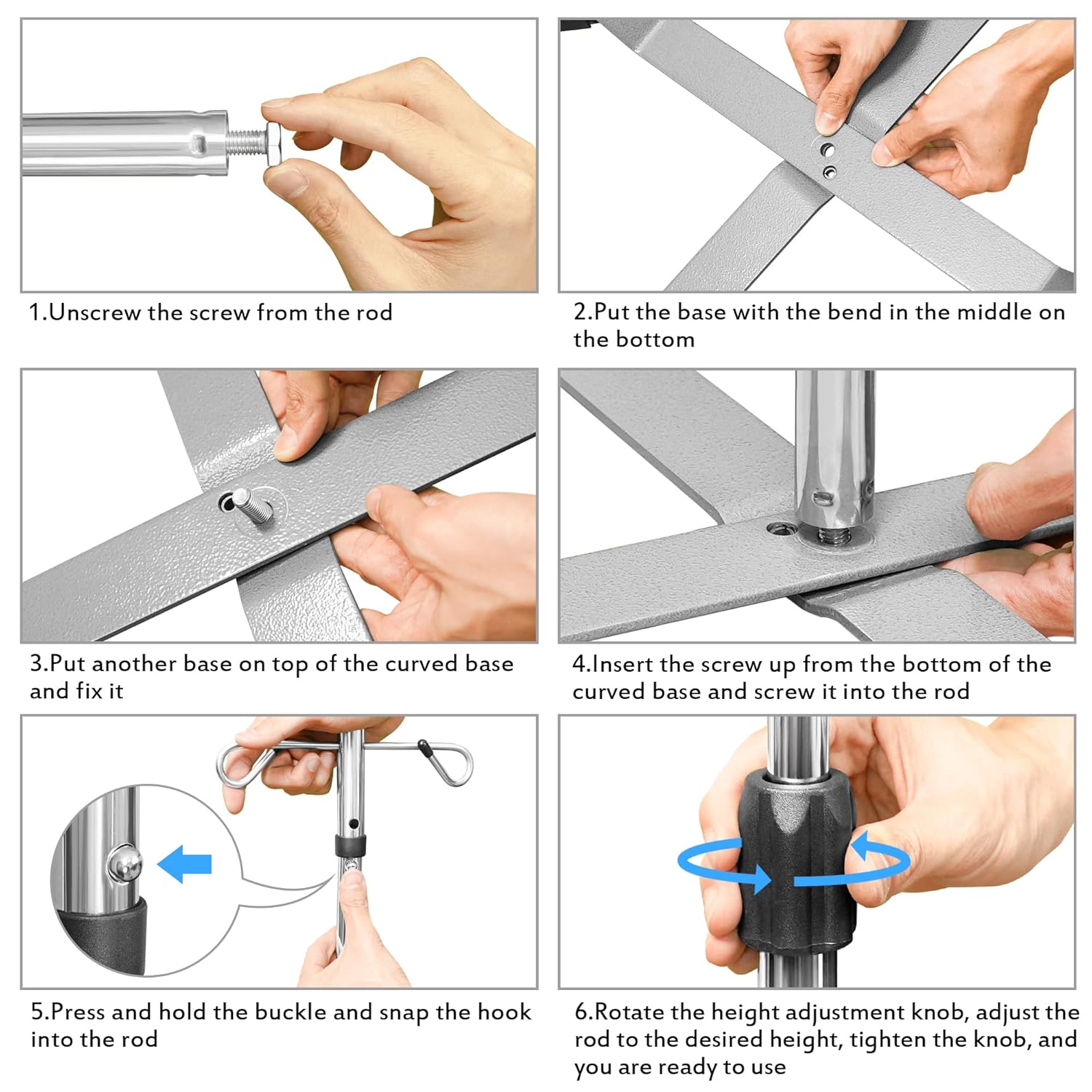 1.Unscrew the screw from the rod

2.Put the base with the bend in the middle on the bottom

3.Put another base on top of the curved base and fix it

4.Insert the screw up from the bottom of the curved base and screw it into the rod

5.Press and hold the buckle and snap the hook into the rod

6.Rotate the height adjustment knob, adjust the rod to the desired height, tighten the knob, and you are ready to use