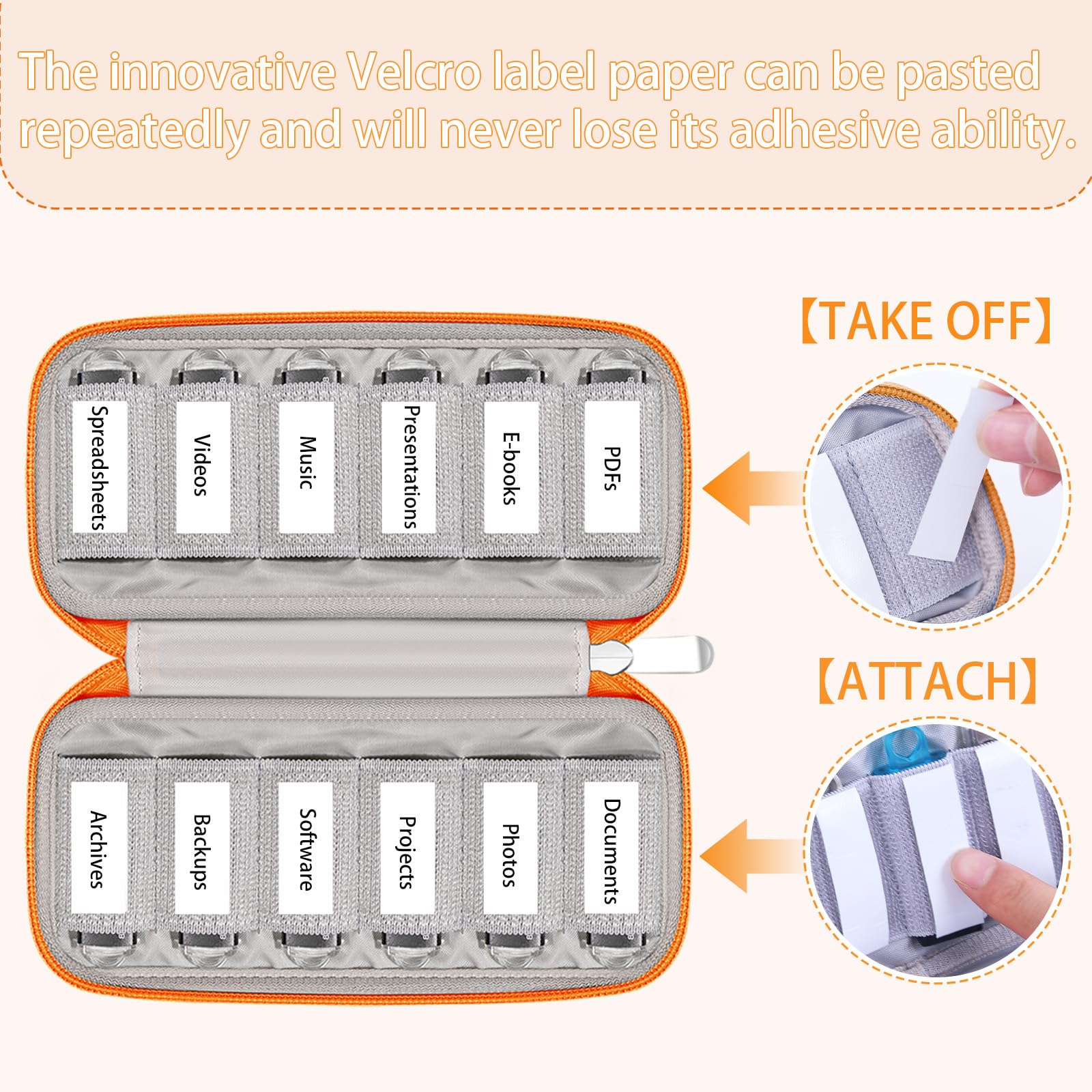 The innovative Velcro label paper can be pasted repeatedly and will never lose its adhesive ability.

Spreadsheets
Videos
Music
Presentations
E-books
PDFs

【TAKE OFF】

【ATTACH】

Archives
Backups
Software
Projects
Photos
Documents