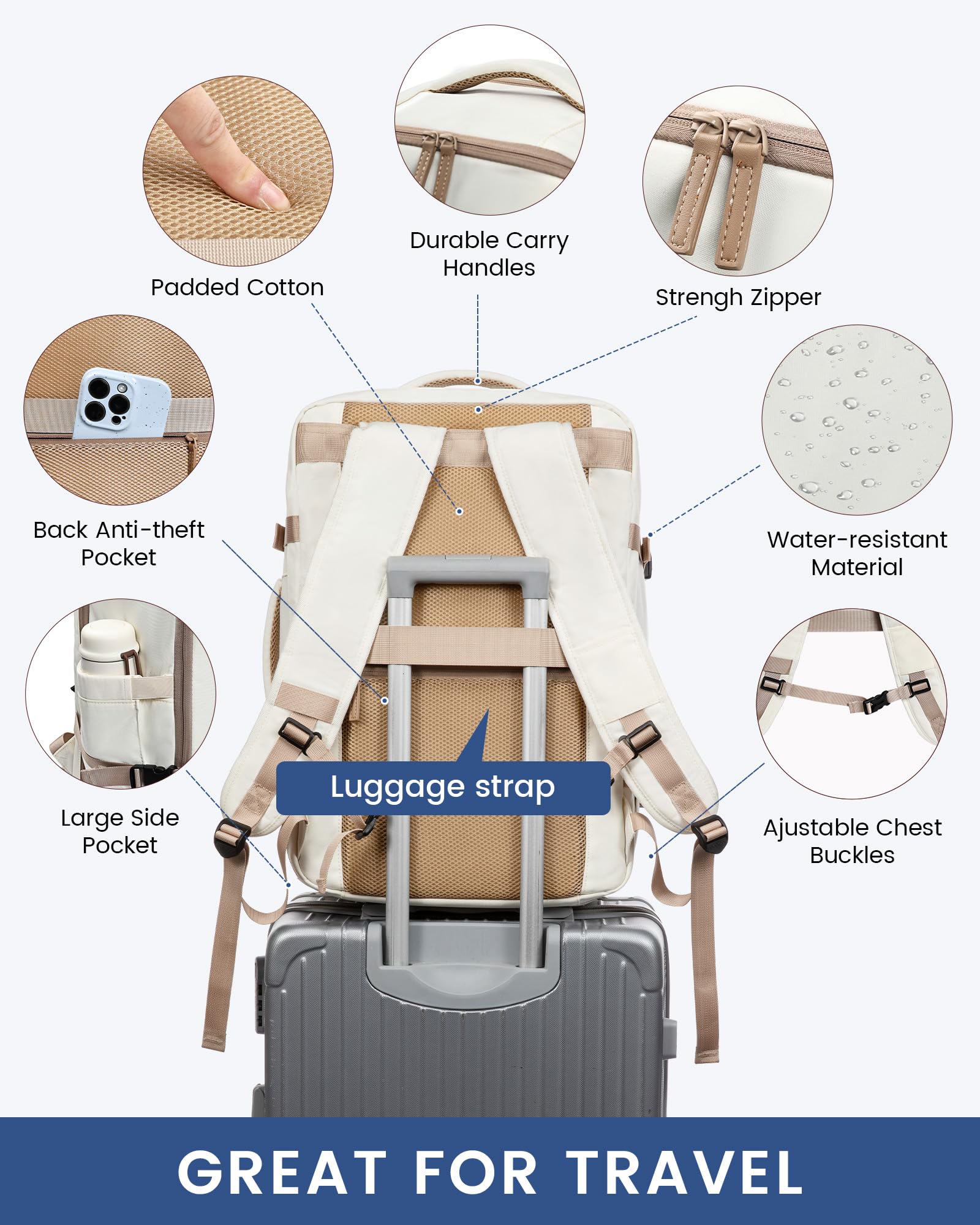 Padded Cotton

Durable Carry Handles

Strengh Zipper

Back Anti-theft Pocket

Water-resistant Material

Large Side Pocket

Luggage strap

Ajustable Chest Buckles

GREAT FOR TRAVEL