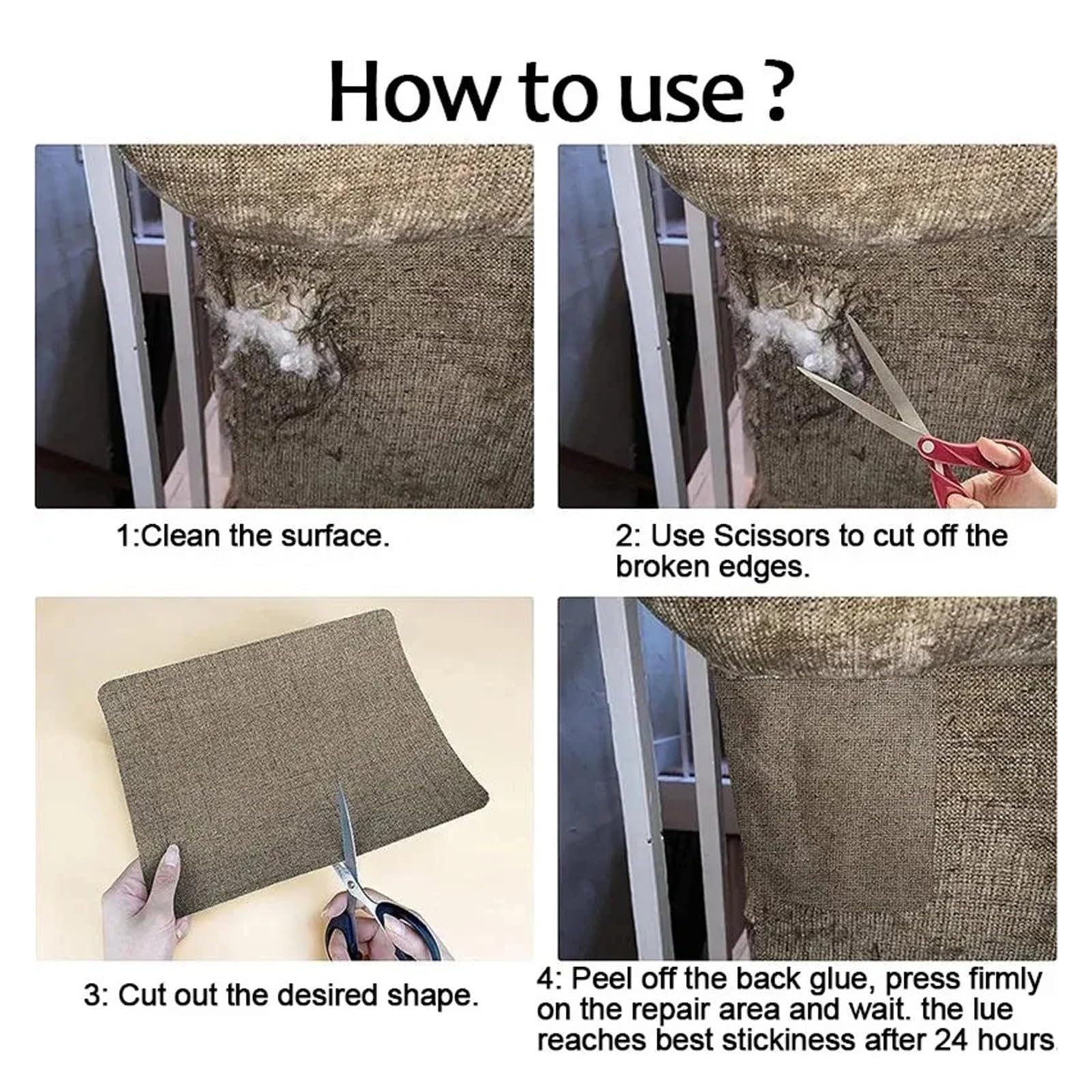 How to use ?

1:Clean the surface.

2: Use Scissors to cut off the broken edges.

3: Cut out the desired shape.

4: Peel off the back glue, press firmly on the repair area and wait. the lue reaches best stickiness after 24 hours.