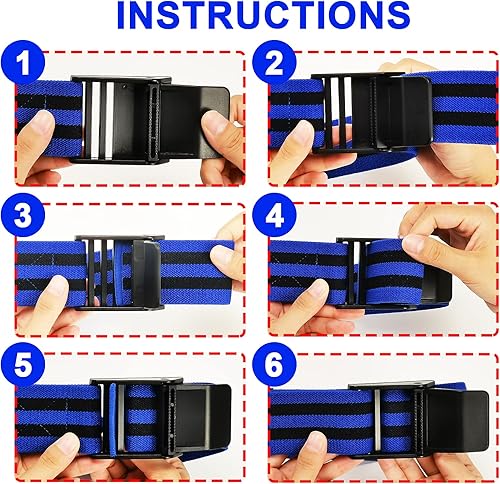 INSTRUCTIONS

1

2

3

4

5

6