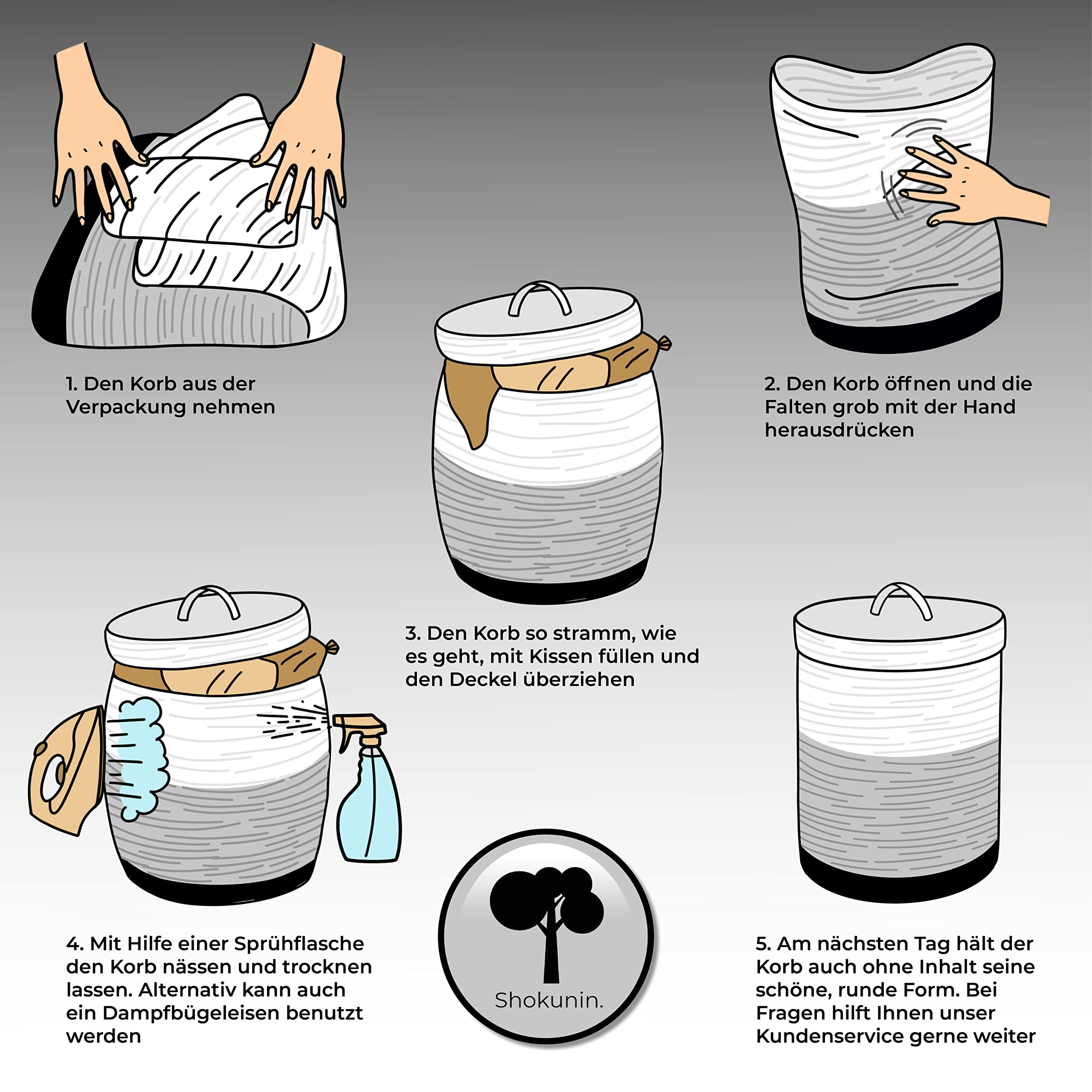 1. Den Korb aus der Verpackung nehmen

2. Den Korb öffnen und die Falten grob mit der Hand herausdrücken

3. Den Korb so stramm, wie es geht, mit Kissen füllen und den Deckel überziehen

4. Mit Hilfe einer Sprühflasche den Korb nässen und trocknen lassen. Alternativ kann auch ein Dampfbügeleisen benutzt werden

Shokunin.

5. Am nächsten Tag hält der Korb auch ohne Inhalt seine schöne, runde Form. Bei Fragen hilft Ihnen unser Kundenservice gerne weiter