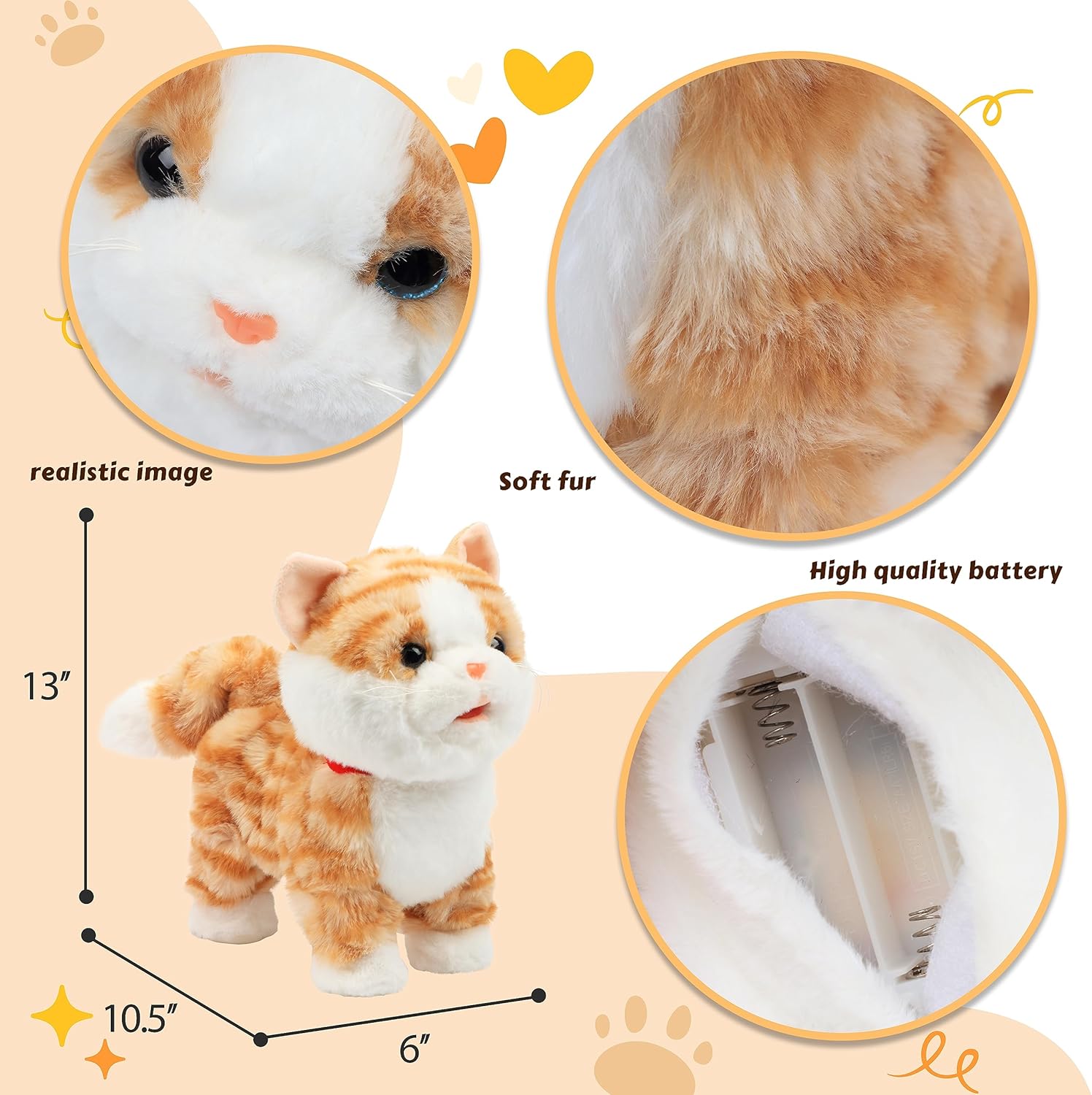 realistic image

Soft fur

High quality battery

13″

10.5″

6″