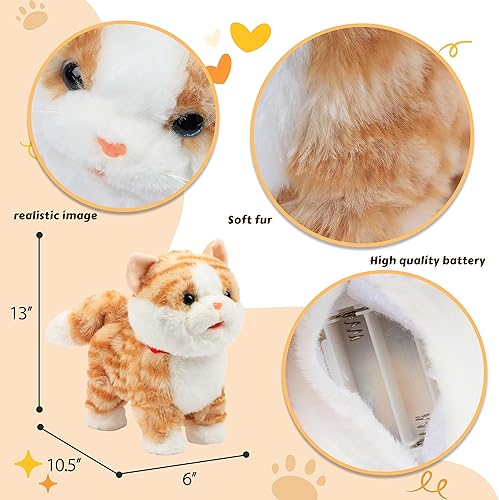 realistic image

Soft fur

High quality battery

13″

10.5″

6″