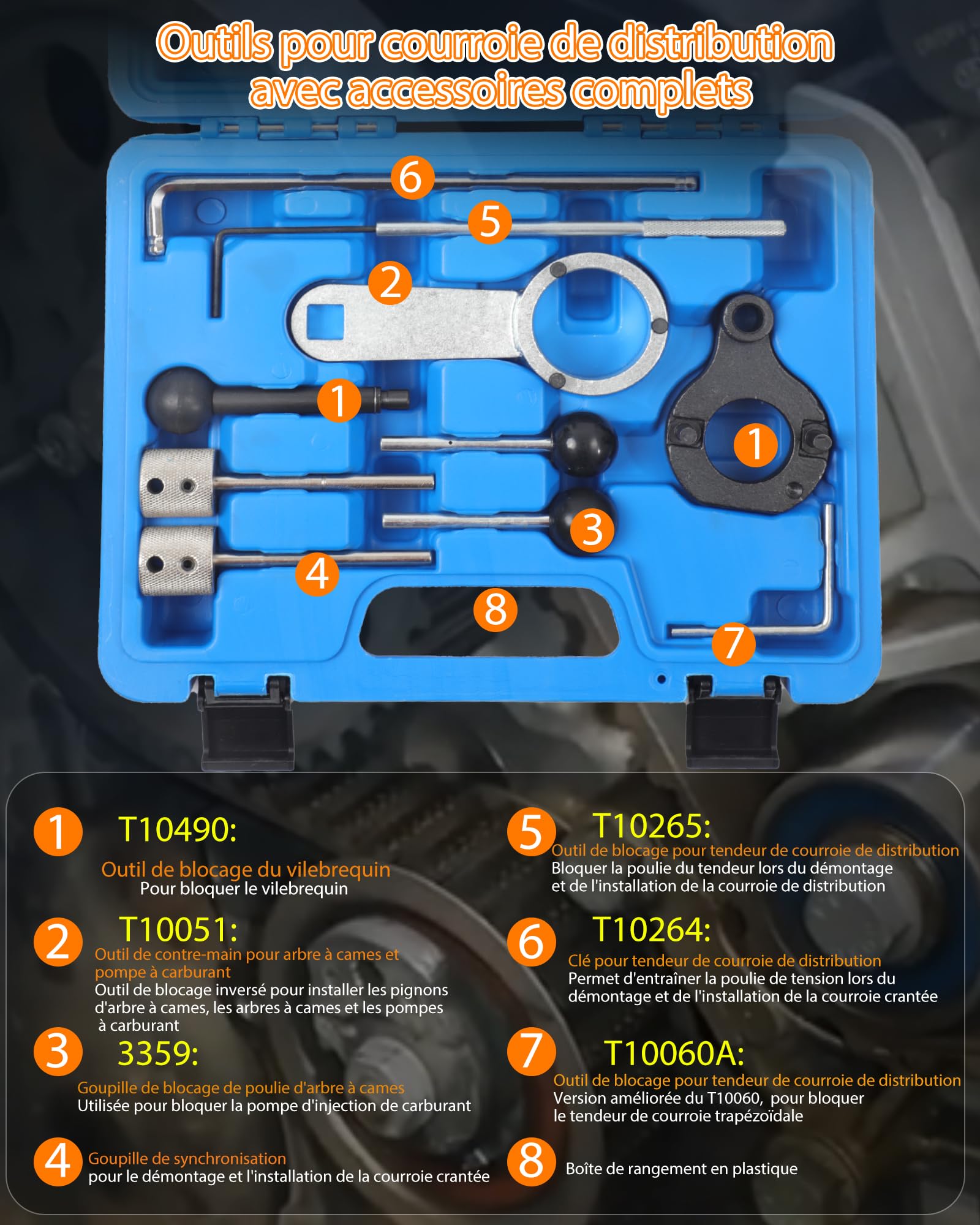 Outils pour courroie de distribution avec accessoires complets

6
5
2
1
1
3
4
8
7

1 T10490:
Outil de blocage du vilebrequin
Pour bloquer le vilebrequin

2 T10051:
Outil de contre-main pour arbre à cames et pompe à carburant
Outil de blocage inversé pour installer les pignons d'arbre à cames, les arbres à cames et les pompes à carburant

3 3359:
Goupille de blocage de poulie d'arbre à cames
Utilisée pour bloquer la pompe d'injection de carburant

4 Goupille de synchronisation
pour le démontage et l'installation de la courroie crantée

5 T10265:
Outil de blocage pour tendeur de courroie de distribution
Bloquer la poulie du tendeur lors du démontage et de l'installation de la courroie de distribution

6 T10264:
Clé pour tendeur de courroie de distribution
Permet d'entraîner la poulie de tension lors du démontage et de l'installation de la courroie crantée

7 T10060A:
Outil de blocage pour tendeur de courroie de distribution
Version améliorée du T10060, pour bloquer le tendeur de courroie trapézoïdale

8 Boîte de rangement en plastique