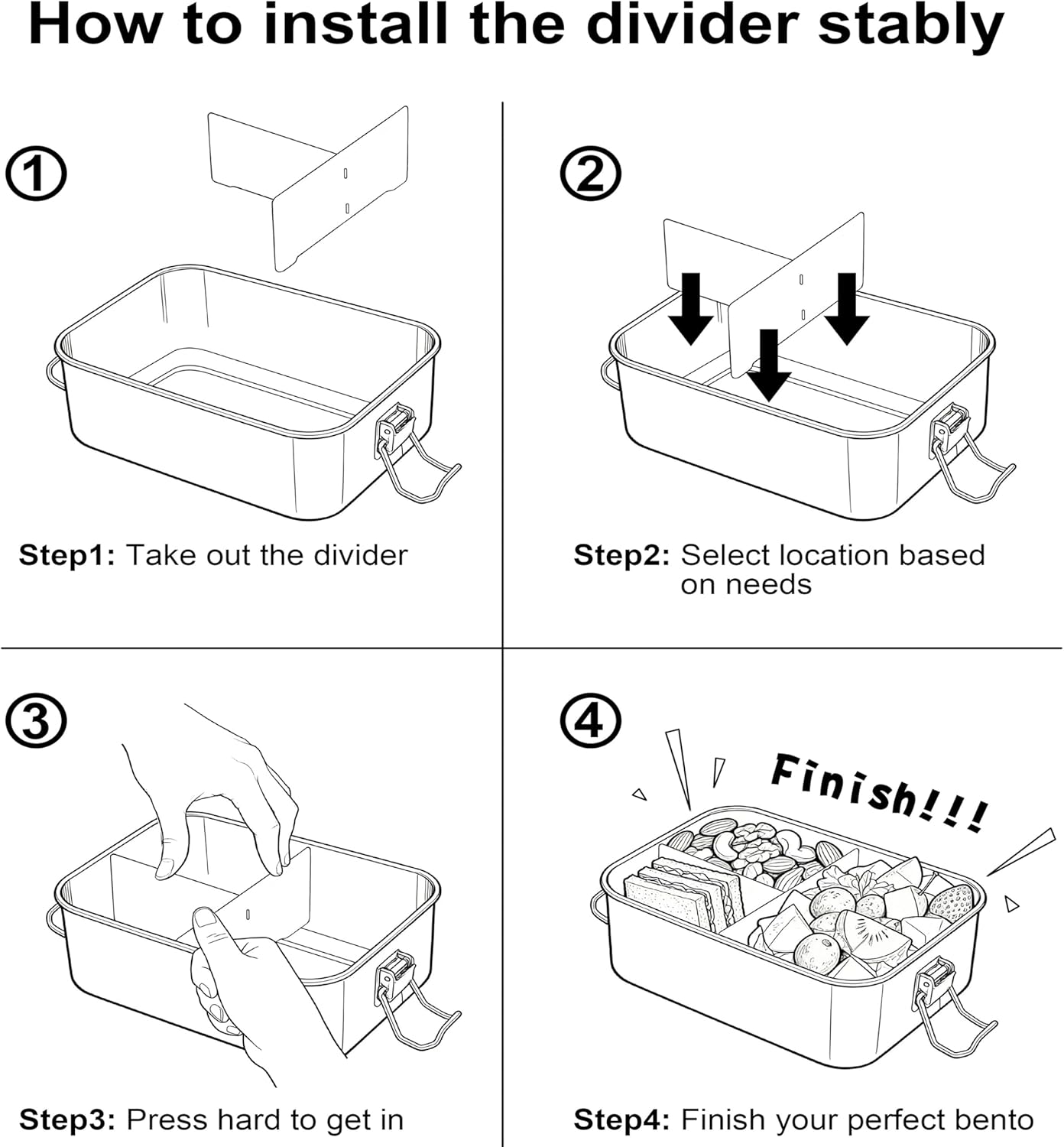 How to install the divider stably

①

Step1: Take out the divider

②

Step2: Select location based on needs

③

Step3: Press hard to get in

④

Finish!!!

Step4: Finish your perfect bento