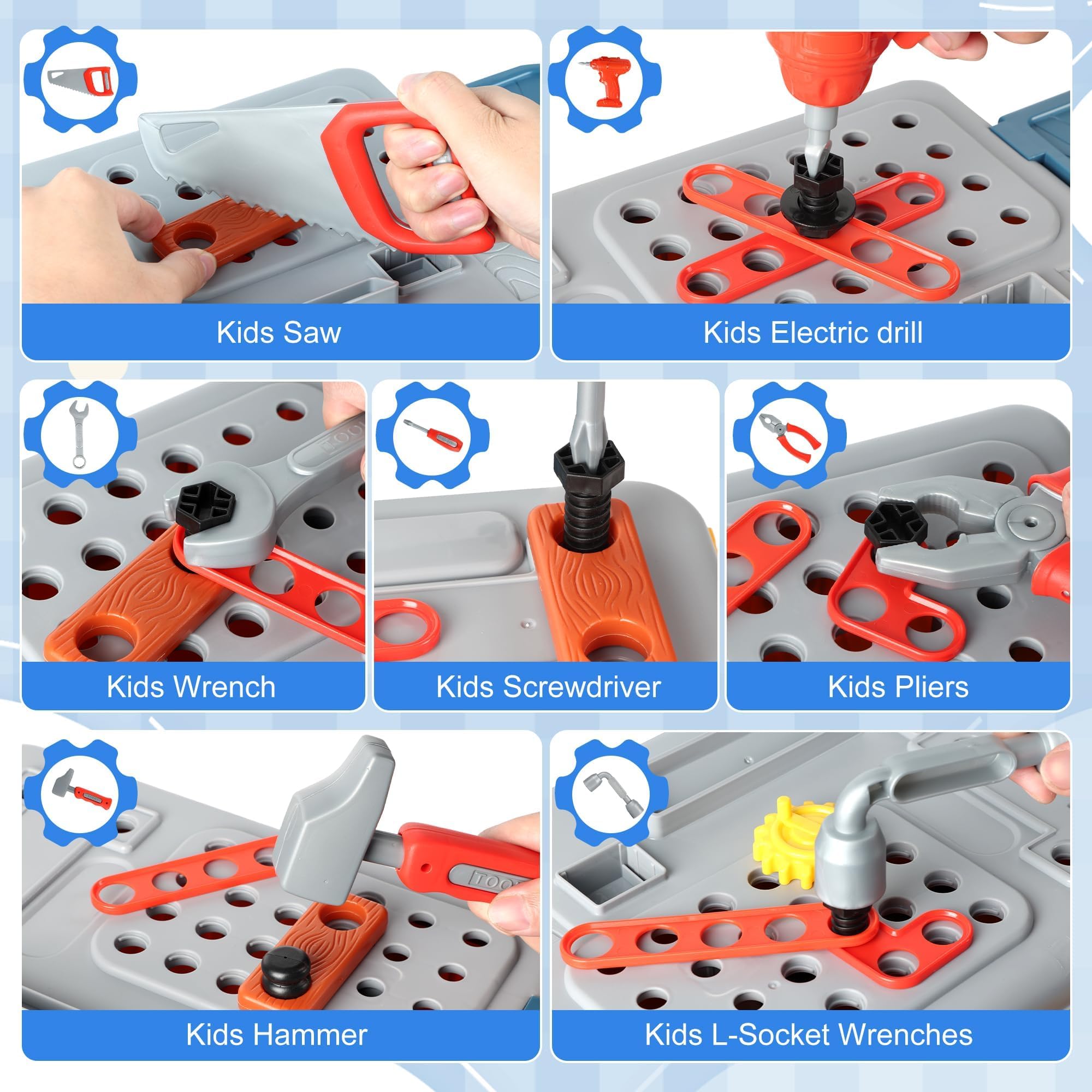 Kids Saw

Kids Electric drill

TOOL

Kids Wrench

Kids Screwdriver

Kids Pliers

TOOL

Kids Hammer

Kids L-Socket Wrenches