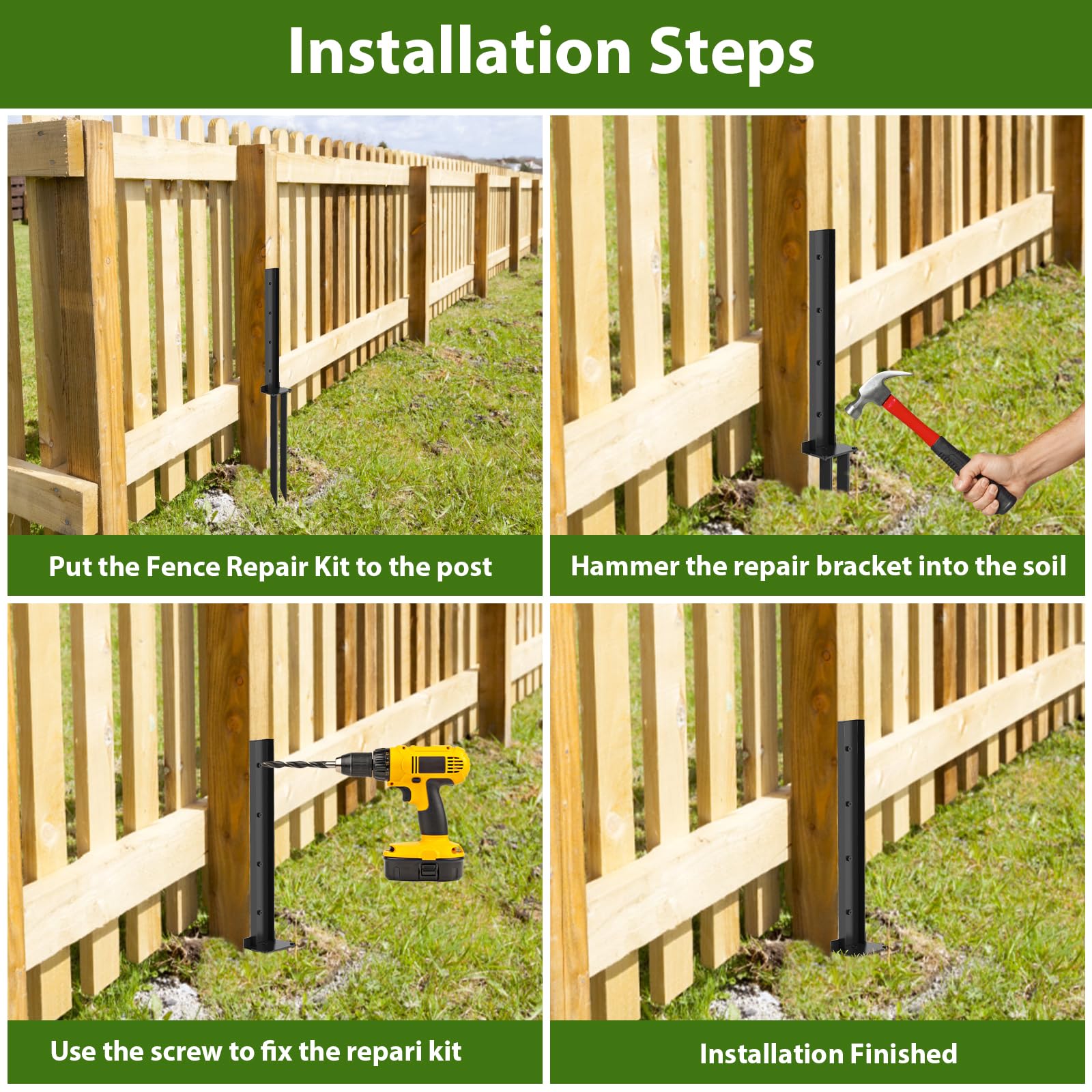 Installation Steps

Put the Fence Repair Kit to the post

Hammer the repair bracket into the soil

Use the screw to fix the repari kit

Installation Finished