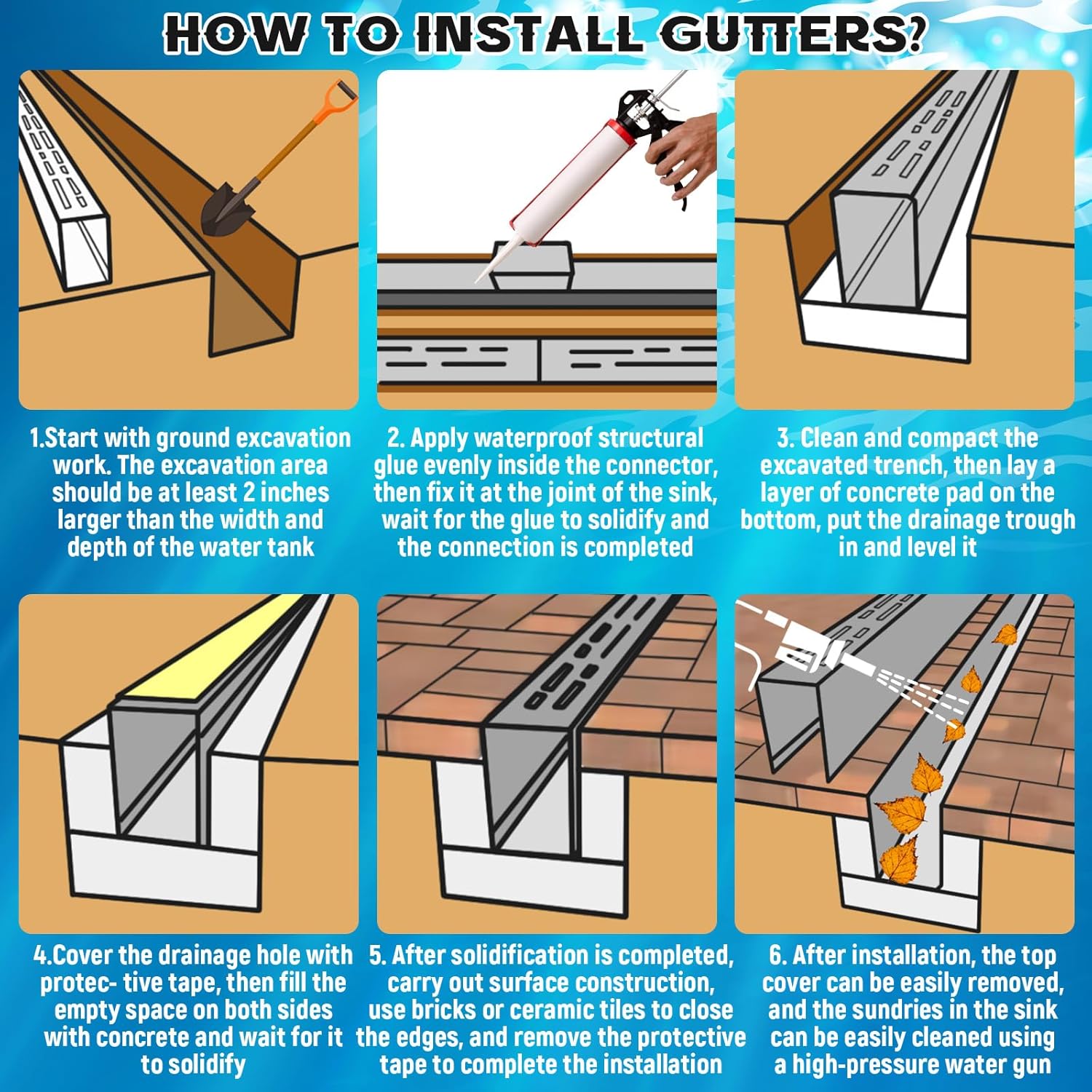 HOW TO INSTALL GUTTERS?

1.Start with ground excavation work. The excavation area should be at least 2 inches larger than the width and depth of the water tank

2. Apply waterproof structural glue evenly inside the connector, then fix it at the joint of the sink, wait for the glue to solidify and the connection is completed

3. Clean and compact the excavated trench, then lay a layer of concrete pad on the bottom, put the drainage trough in and level it

4.Cover the drainage hole with protec- tive tape, then fill the empty space on both sides with concrete and wait for it to solidify

5. After solidification is completed, carry out surface construction, use bricks or ceramic tiles to close the edges, and remove the protective tape to complete the installation

6. After installation, the top cover can be easily removed, and the sundries in the sink can be easily cleaned using a high-pressure water gun