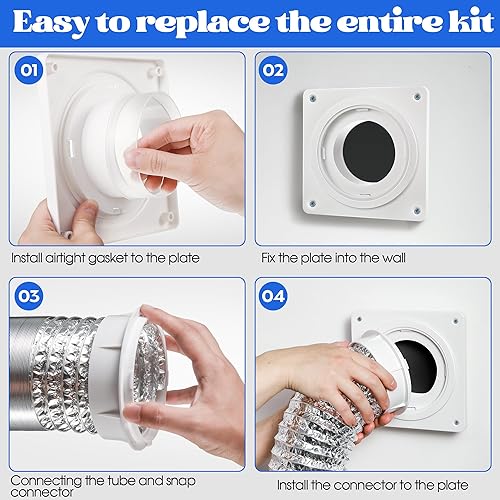 Easy to replace the entire kit

01

Install airtight gasket to the plate

02

Fix the plate into the wall

03

Connecting the tube and snap connector

04

Install the connector to the plate