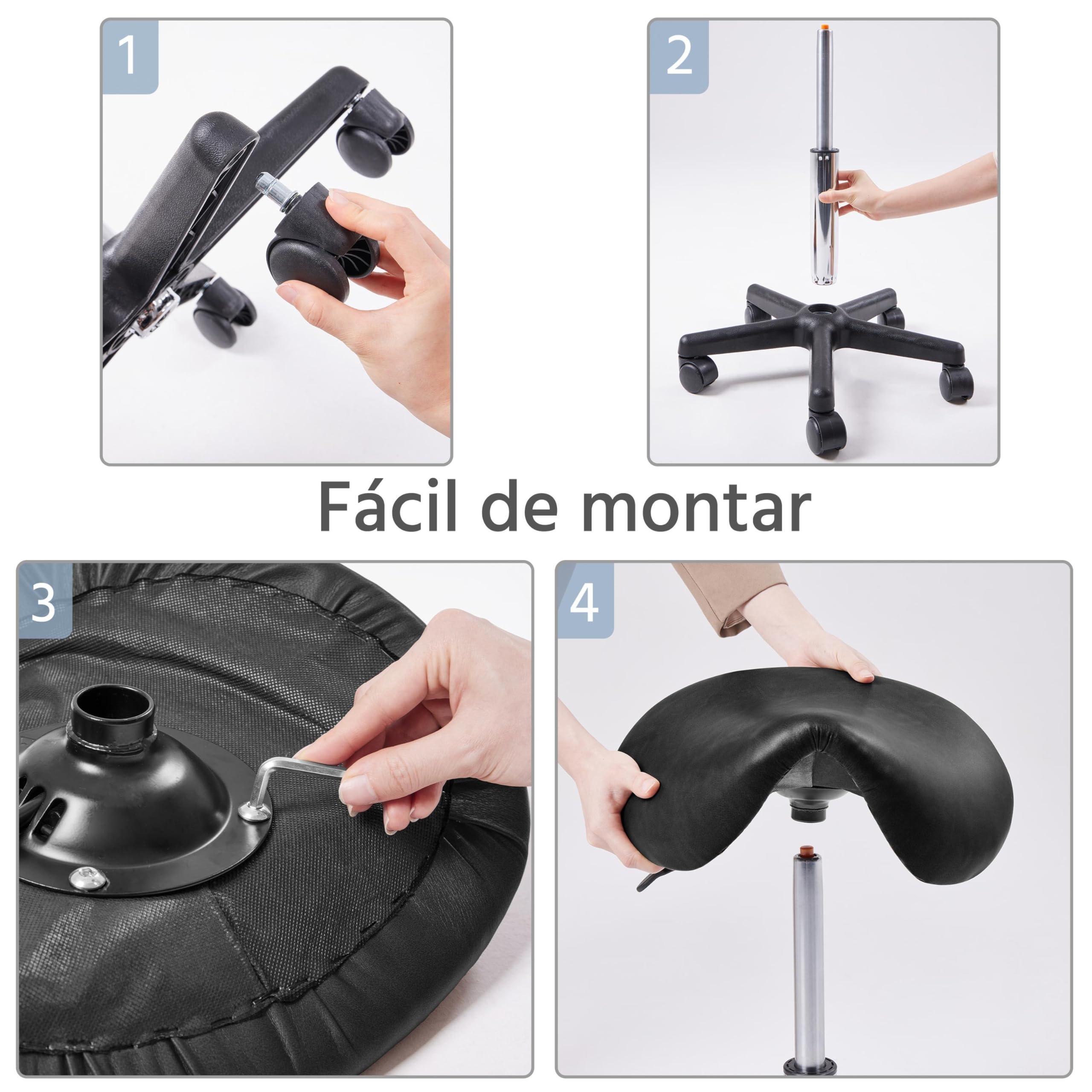 1

2

Fácil de montar

3

4