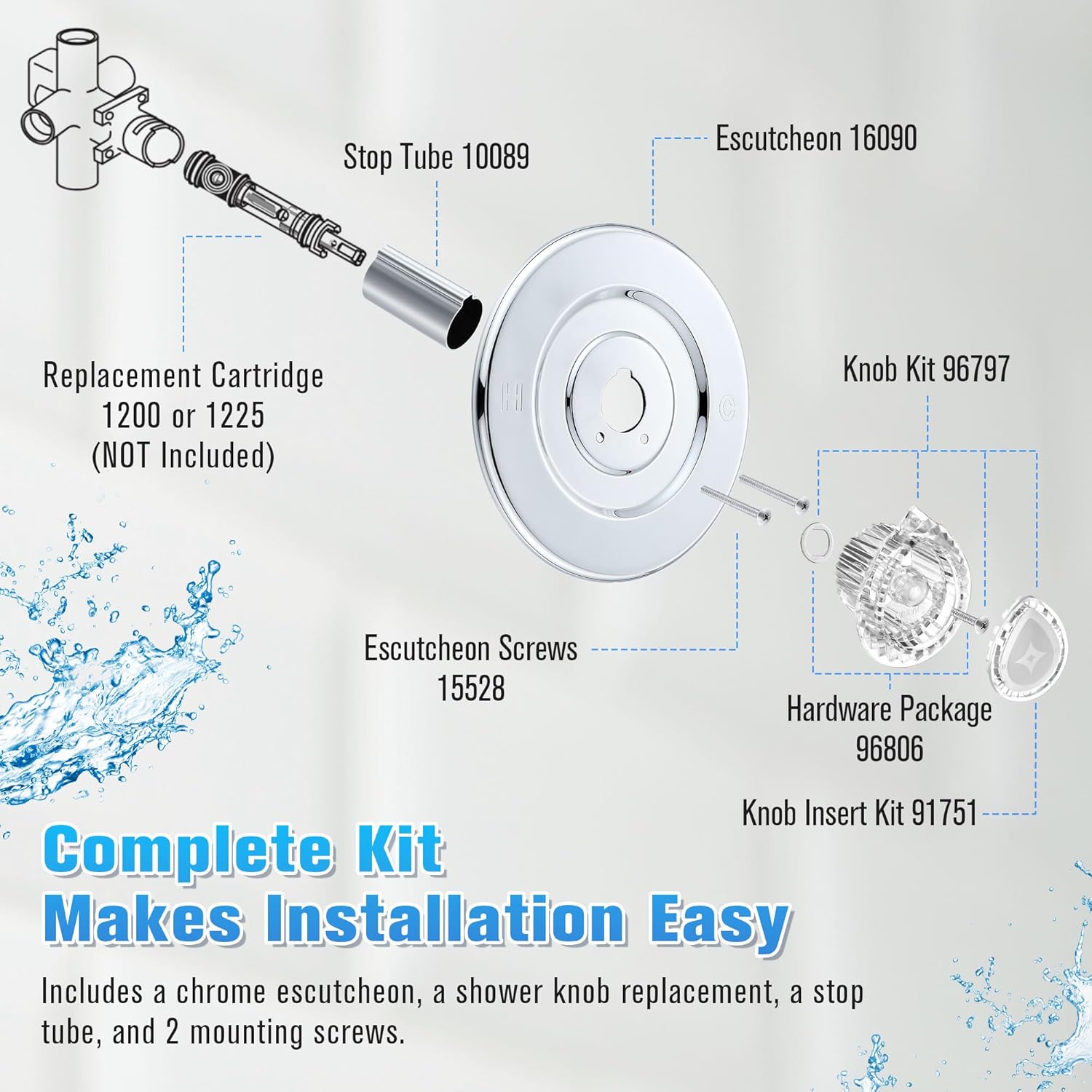 Stop Tube 10089

Escutcheon 16090

Replacement Cartridge 1200 or 1225 (NOT Included)

H

C

Knob Kit 96797

Escutcheon Screws 15528

Hardware Package 96806

Knob Insert Kit 91751

Complete Kit Makes Installation Easy

Includes a chrome escutcheon, a shower knob replacement, a stop tube, and 2 mounting screws.