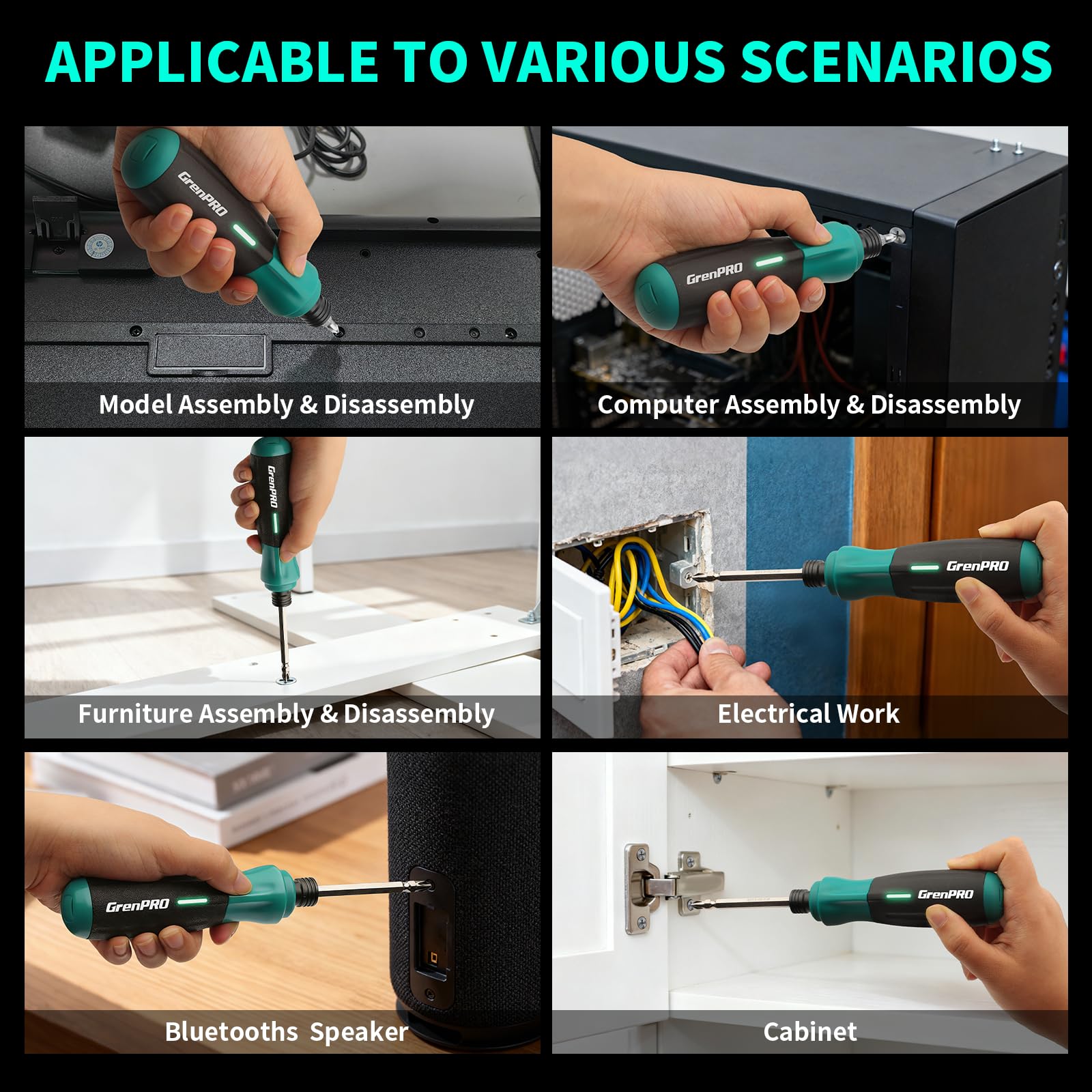 APPLICABLE TO VARIOUS SCENARIOS

GrenPRO

Model Assembly & Disassembly

GrenPRO

Computer Assembly & Disassembly

GrenPRO

Furniture Assembly & Disassembly

GrenPRO

Electrical Work

GrenPRO

Bluetooths Speaker

GrenPRO

Cabinet