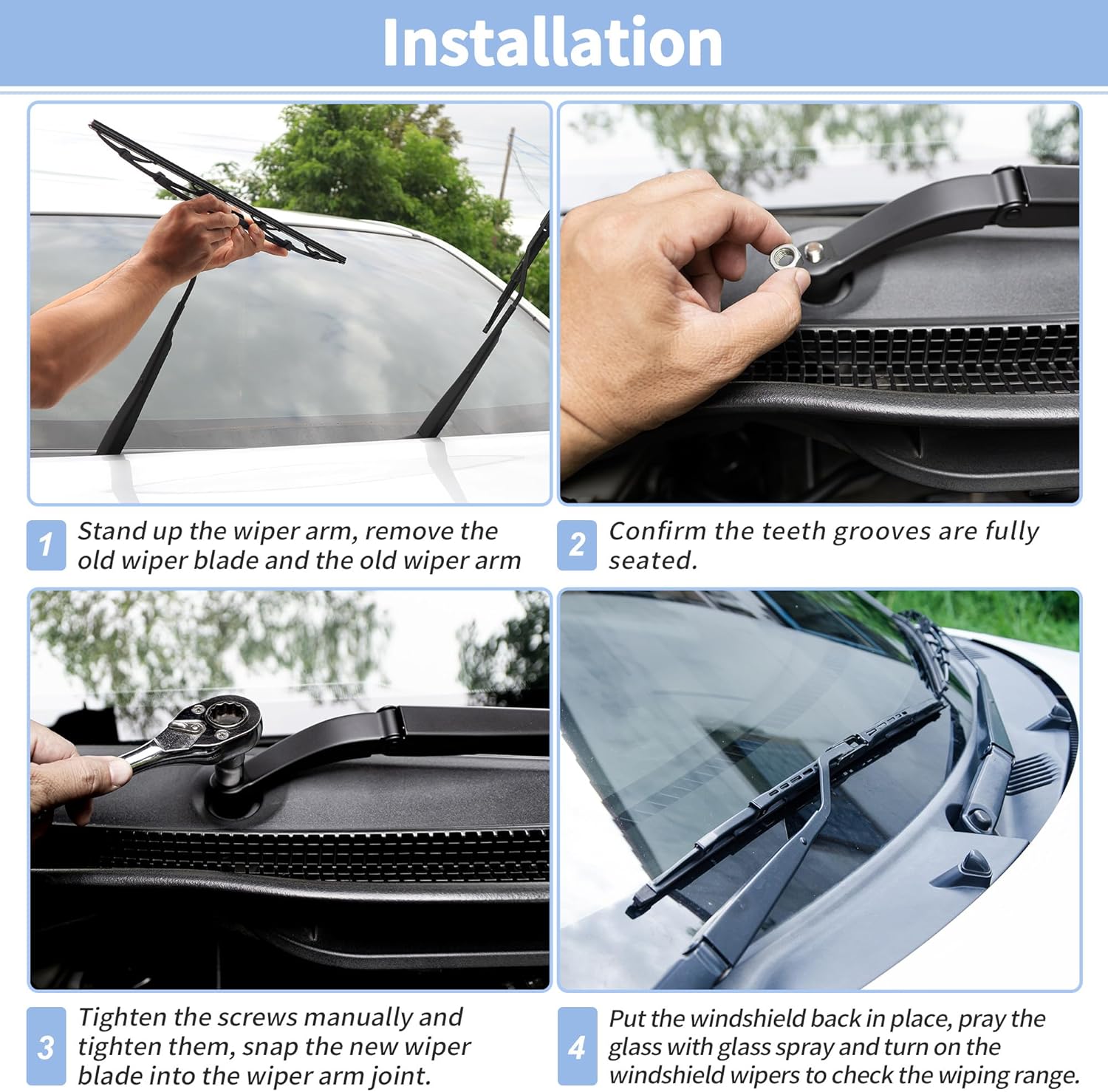 Installation

1 Stand up the wiper arm, remove the old wiper blade and the old wiper arm

2 Confirm the teeth grooves are fully seated.

3 Tighten the screws manually and tighten them, snap the new wiper blade into the wiper arm joint.

4 Put the windshield back in place, pray the glass with glass spray and turn on the windshield wipers to check the wiping range.