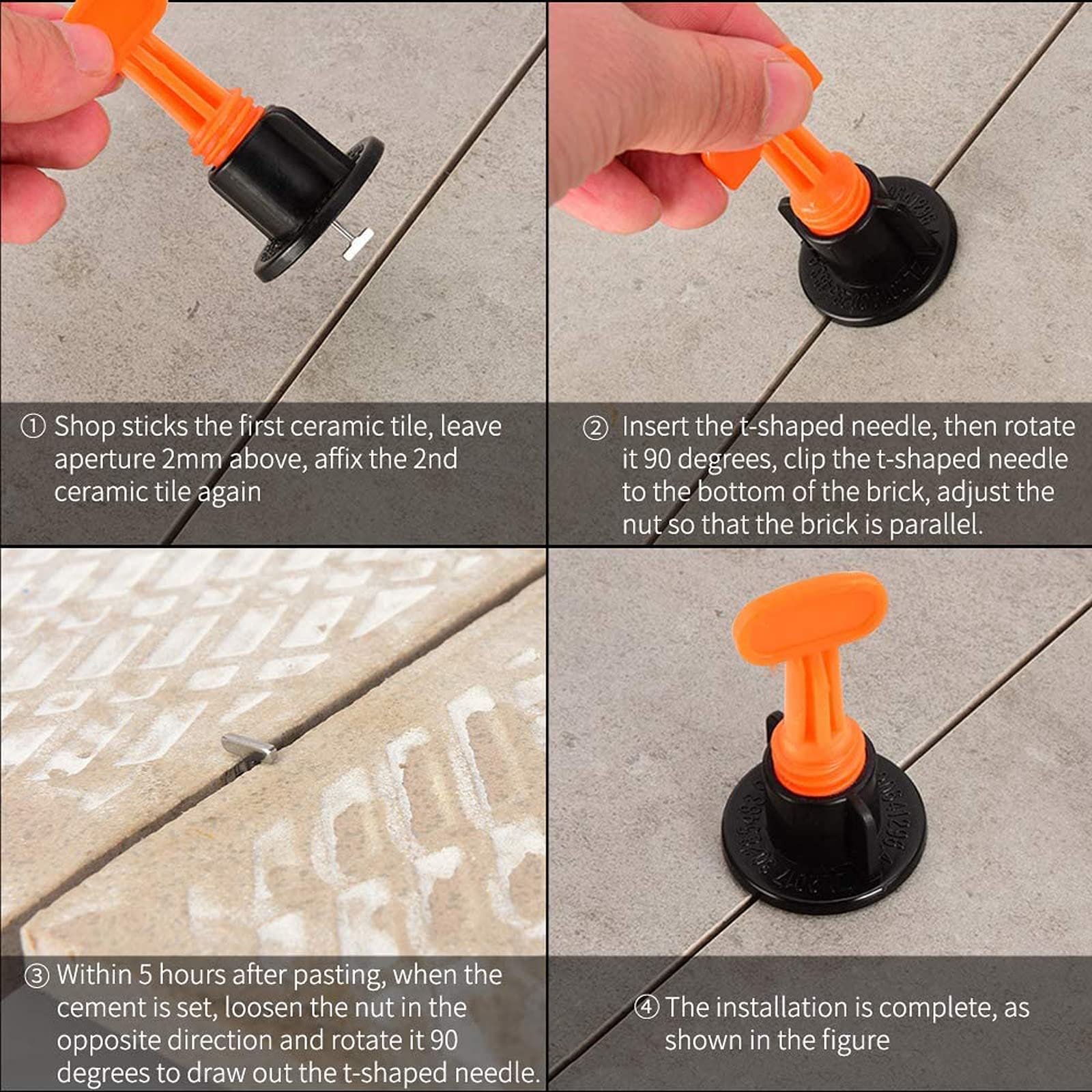 ① Shop sticks the first ceramic tile, leave aperture 2mm above, affix the 2nd ceramic tile again

② Insert the t-shaped needle, then rotate it 90 degrees, clip the t-shaped needle to the bottom of the brick, adjust the nut so that the brick is parallel.

③ Within 5 hours after pasting, when the cement is set, loosen the nut in the opposite direction and rotate it 90 degrees to draw out the t-shaped needle.

④ The installation is complete, as shown in the figure