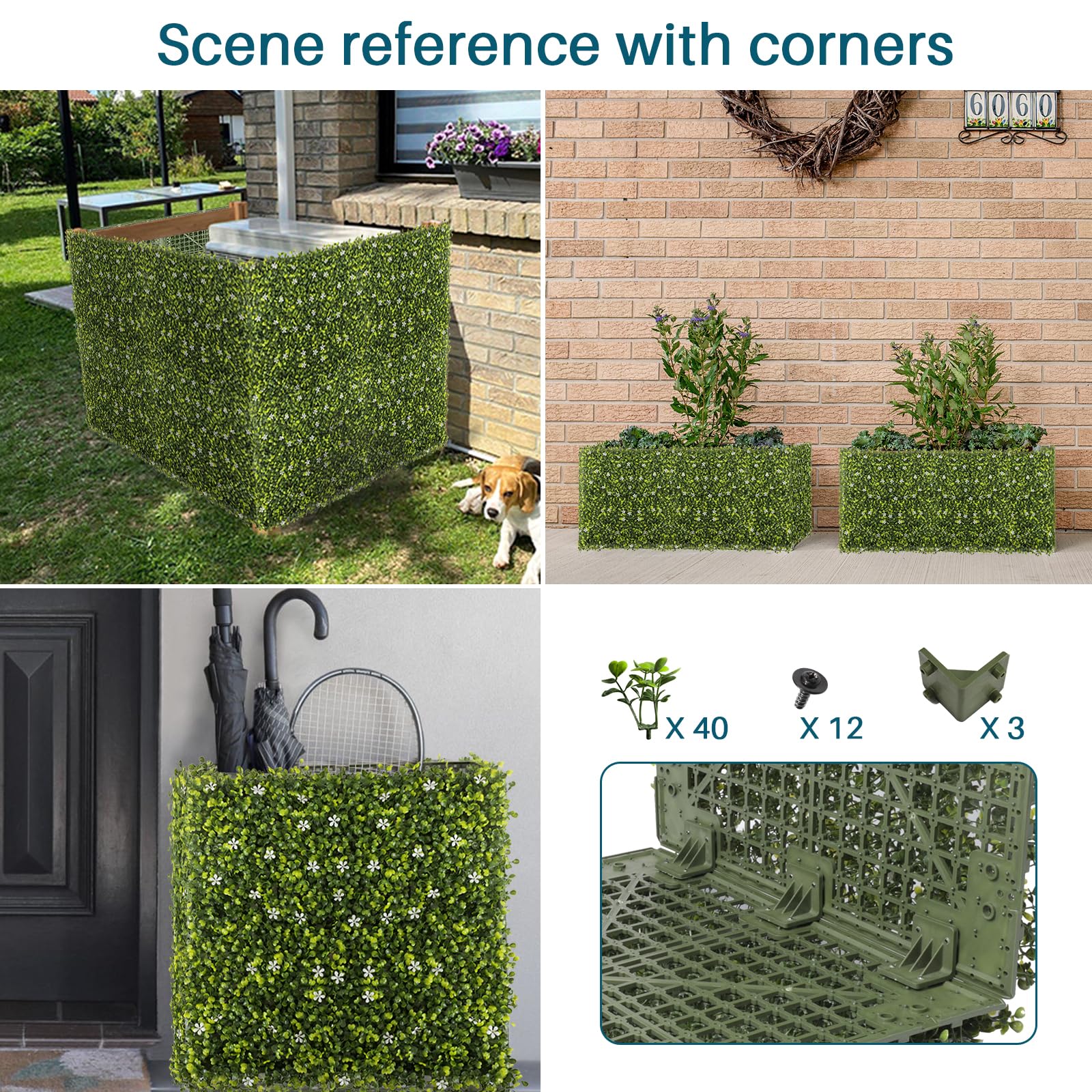 Scene reference with corners

6060

X 40

X 12

X 3