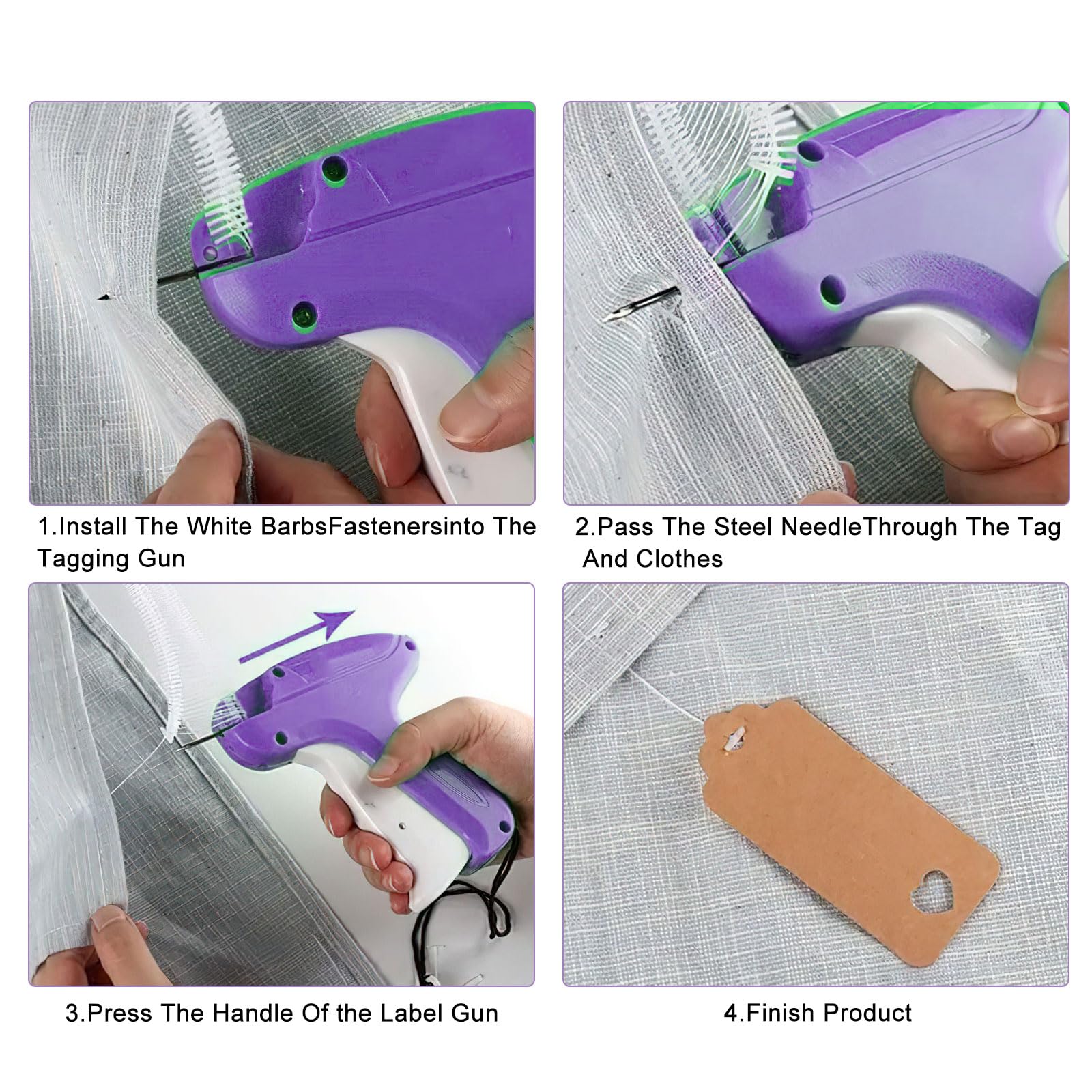 1.Install The White BarbsFastenersinto The Tagging Gun

2.Pass The Steel NeedleThrough The Tag And Clothes

3.Press The Handle Of the Label Gun

4.Finish Product