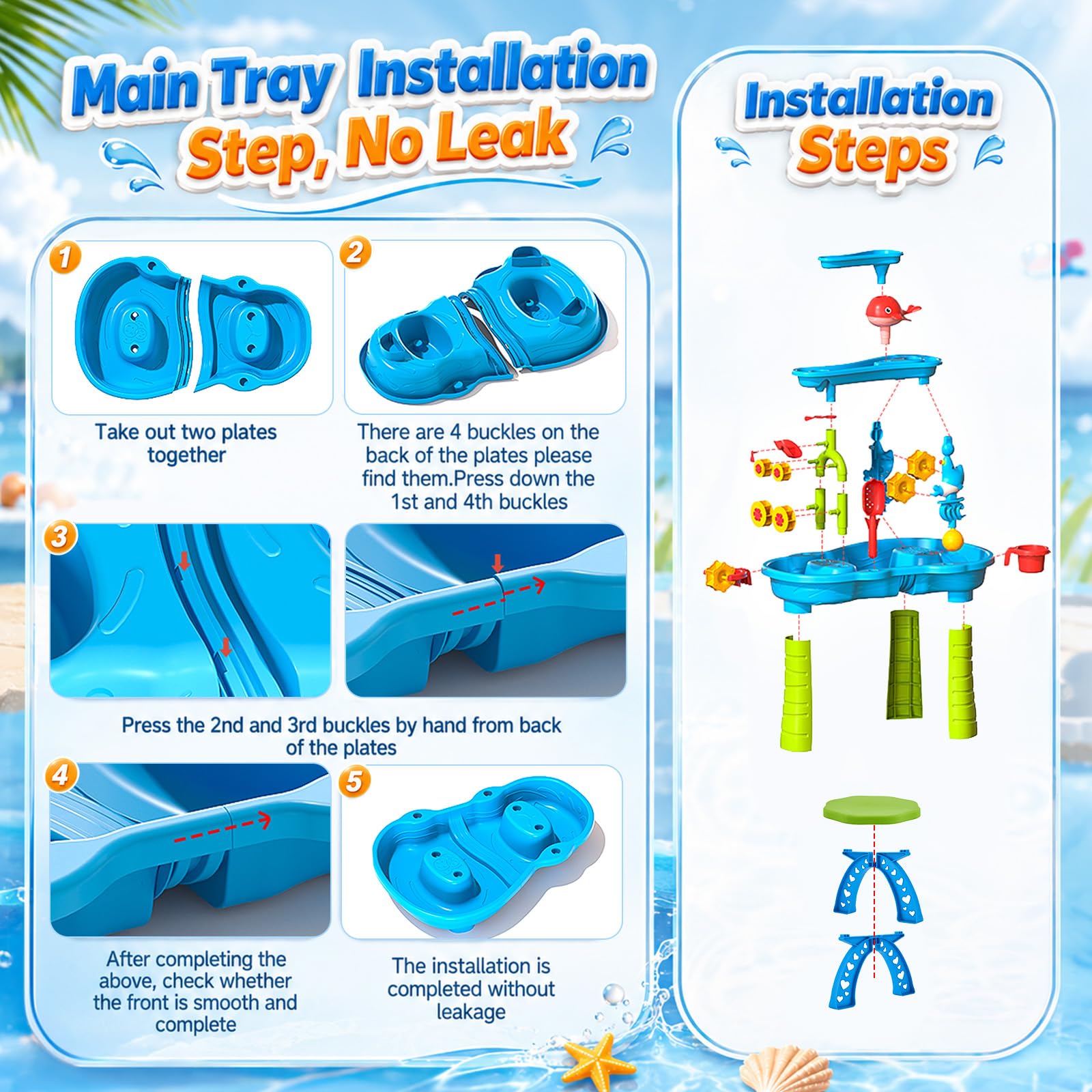 Main Tray Installation Step, No Leak

1

Take out two plates together

2

There are 4 buckles on the back of the plates please find them.Press down the 1st and 4th buckles

3

Press the 2nd and 3rd buckles by hand from back of the plates

4

After completing the above, check whether the front is smooth and complete

5

The installation is completed without leakage

Installation Steps