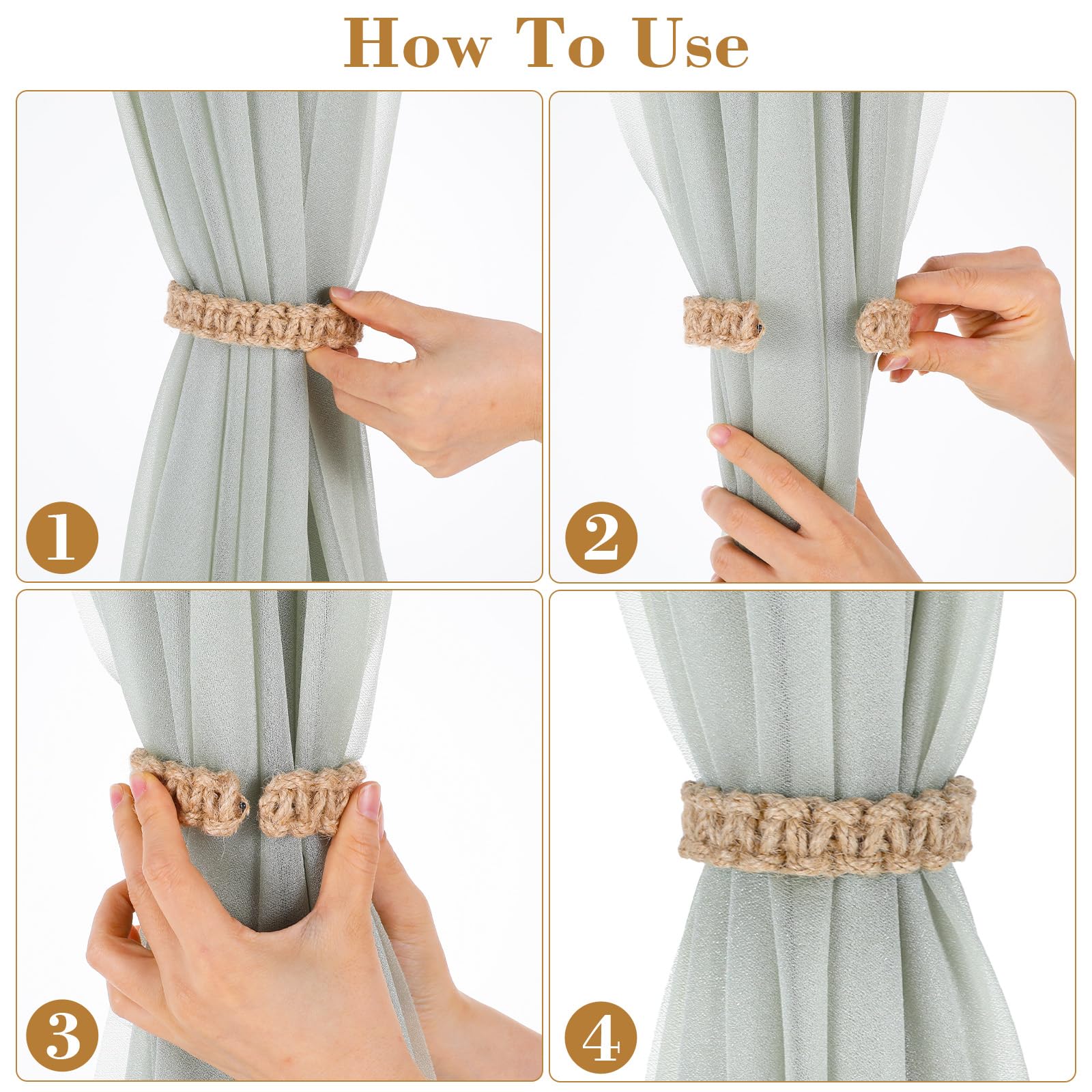 How To Use

1

2

3

4