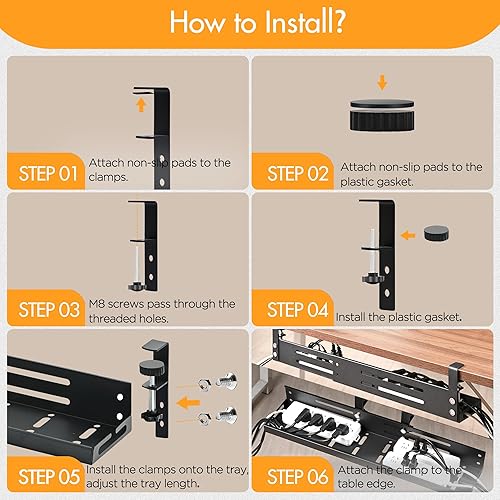 How to Install?

STEP 01 Attach non-slip pads to the clamps.

STEP 02 Attach non-slip pads to the plastic gasket.

STEP 03 M8 screws pass through the threaded holes.

STEP 04 Install the plastic gasket.

STEP 05 Install the clamps onto the tray, adjust the tray length.

STEP 06 Attach the clamp to the table edge.