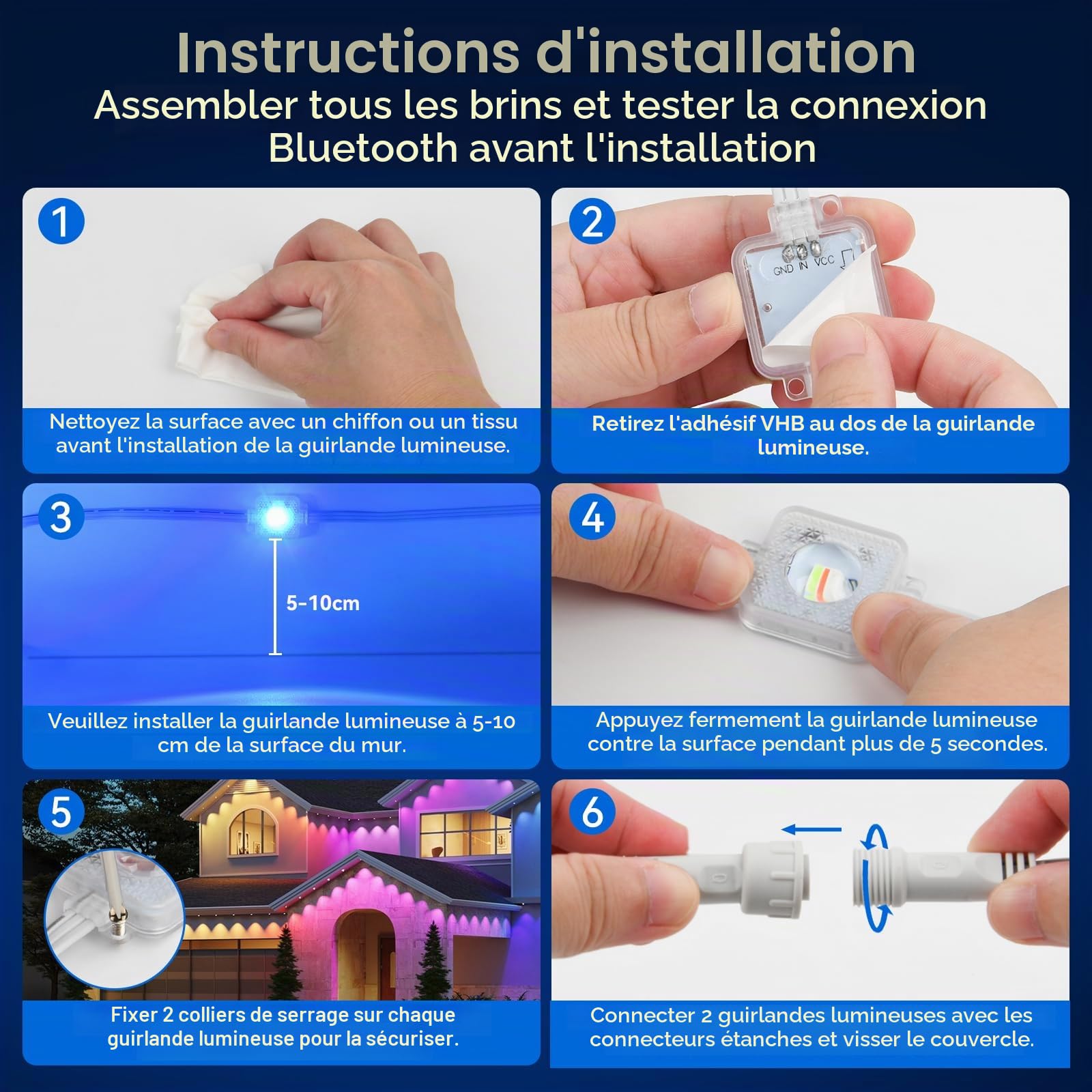 Instructions d'installation
Assembler tous les brins et tester la connexion Bluetooth avant l'installation

1
Nettoyez la surface avec un chiffon ou un tissu avant l'installation de la guirlande lumineuse.

2
GND IN VCC
Retirez l'adhésif VHB au dos de la guirlande lumineuse.

3
5-10cm
Veuillez installer la guirlande lumineuse à 5-10 cm de la surface du mur.

4
Appuyez fermement la guirlande lumineuse contre la surface pendant plus de 5 secondes.

5
Fixer 2 colliers de serrage sur chaque guirlande lumineuse pour la sécuriser.

6
Connecter 2 guirlandes lumineuses avec les connecteurs étanches et visser le couvercle.