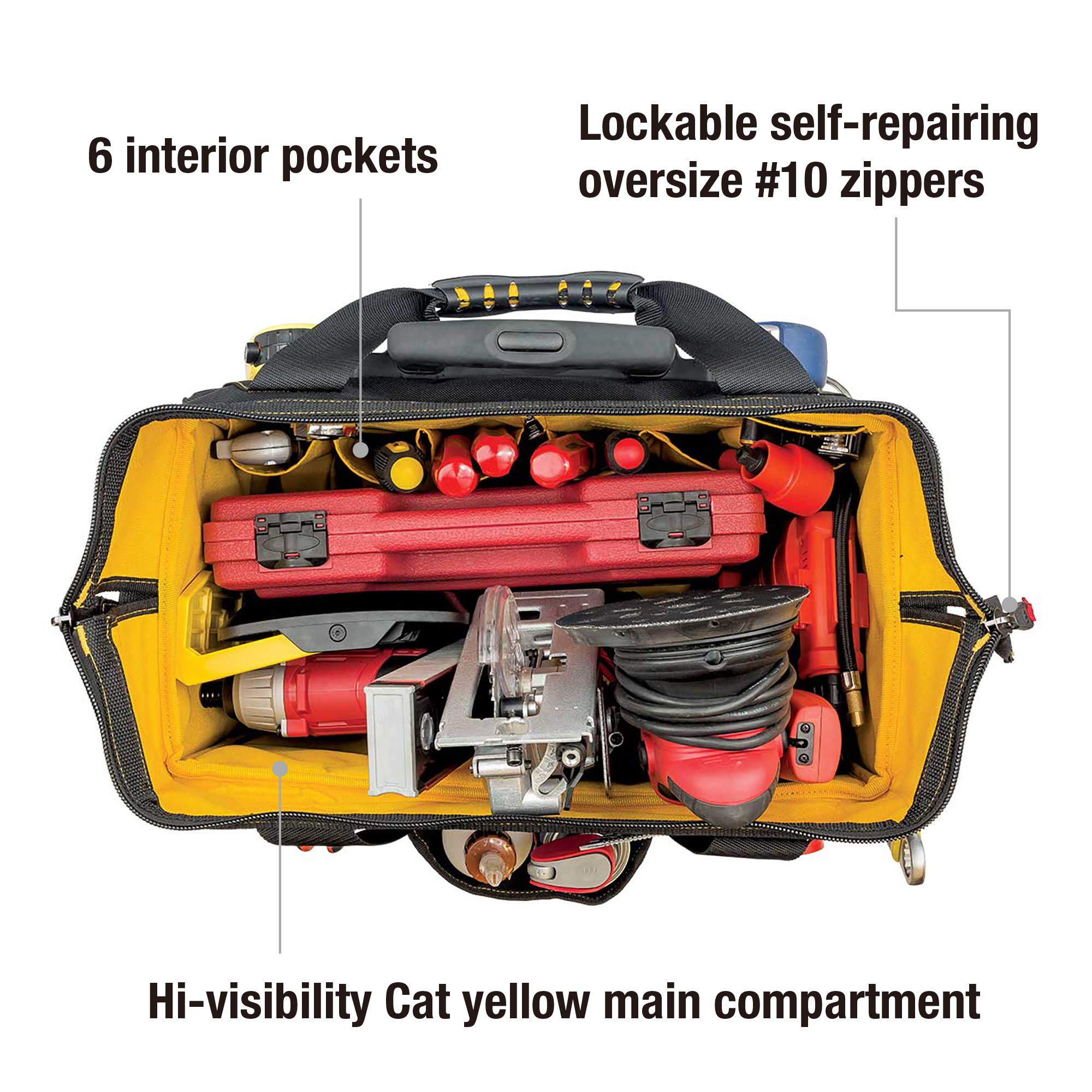 6 interior pockets

Lockable self-repairing oversize #10 zippers

Hi-visibility Cat yellow main compartment