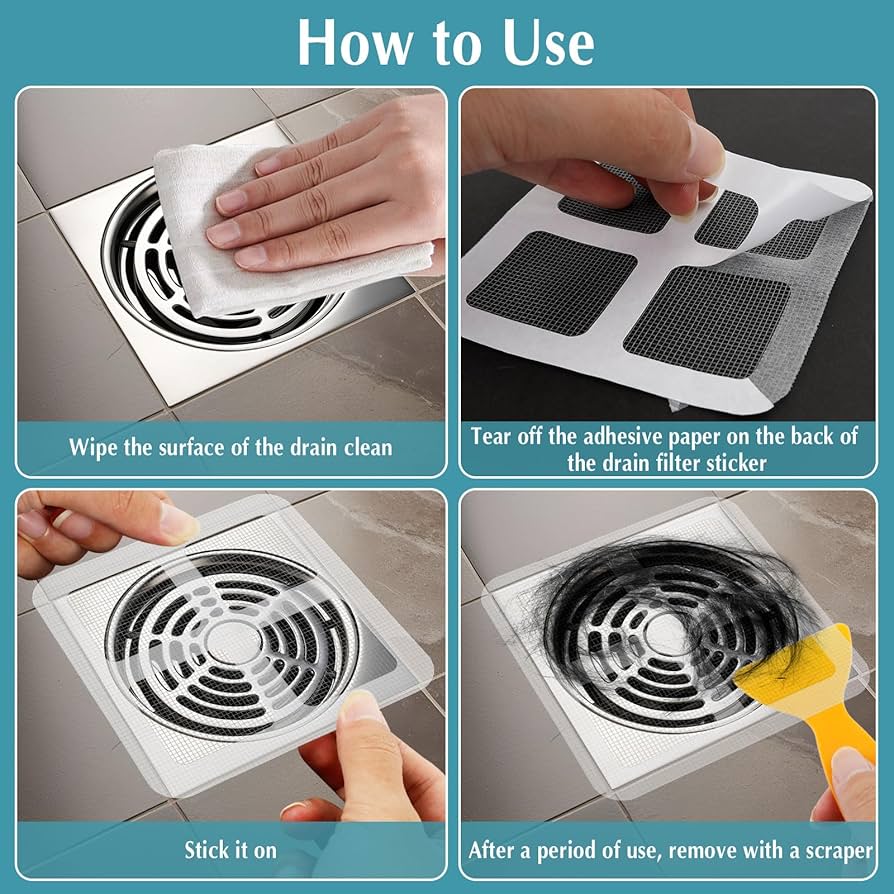 How to Use

Wipe the surface of the drain clean

Tear off the adhesive paper on the back of the drain filter sticker

Stick it on

After a period of use, remove with a scraper