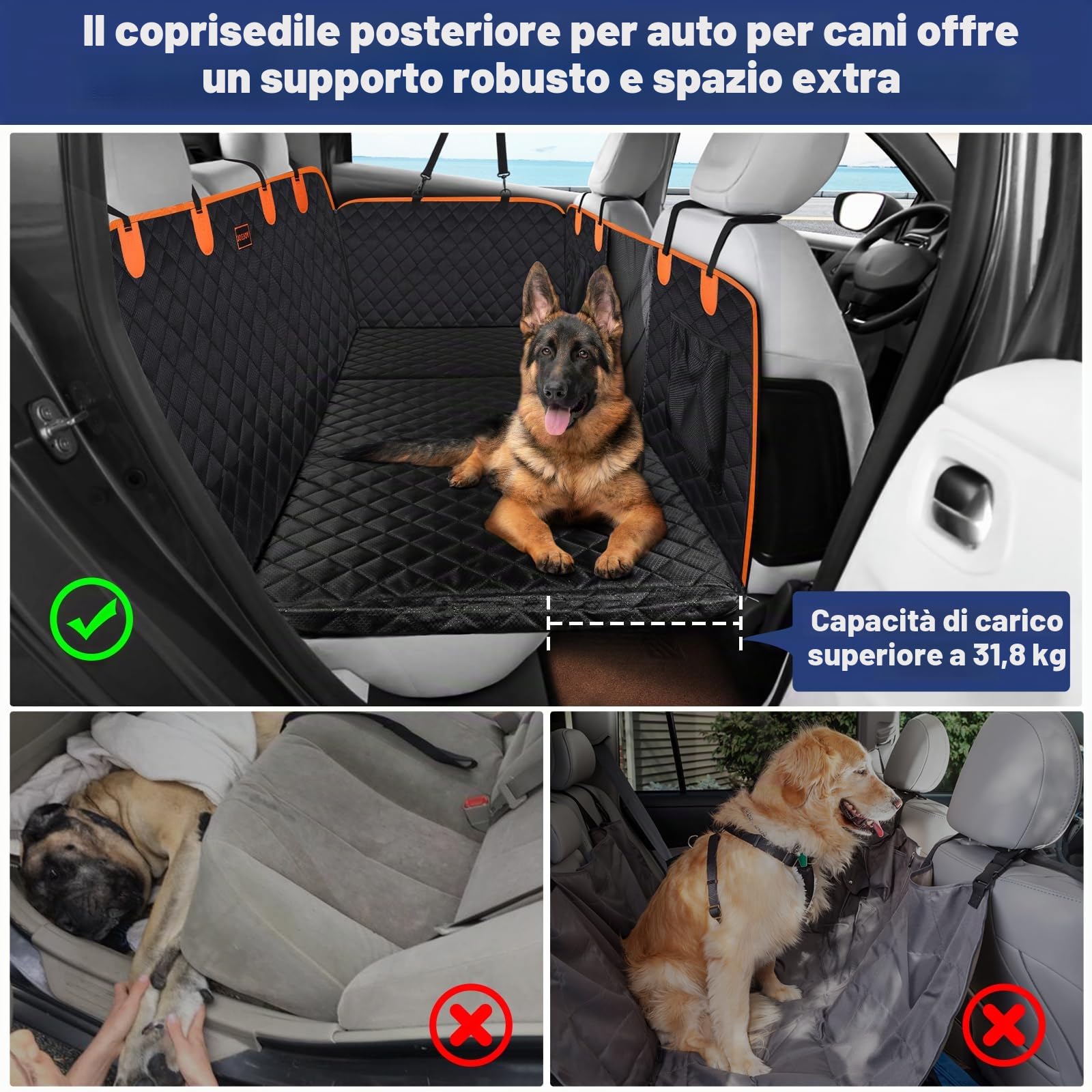 Il coprisedile posteriore per auto per cani offre un supporto robusto e spazio extra

Capacità di carico superiore a 31,8 kg