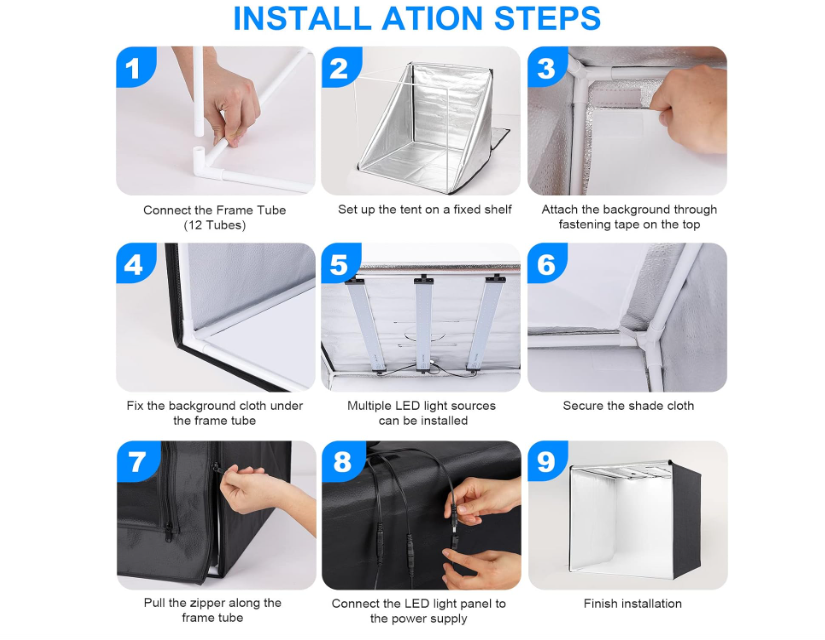 INSTALL ATION STEPS

1

Connect the Frame Tube (12 Tubes)

2

Set up the tent on a fixed shelf

3

Attach the background through fastening tape on the top

4

Fix the background cloth under the frame tube

5

Multiple LED light sources can be installed

6

Secure the shade cloth

7

Pull the zipper along the frame tube

8

Connect the LED light panel to the power supply

9

Finish installation