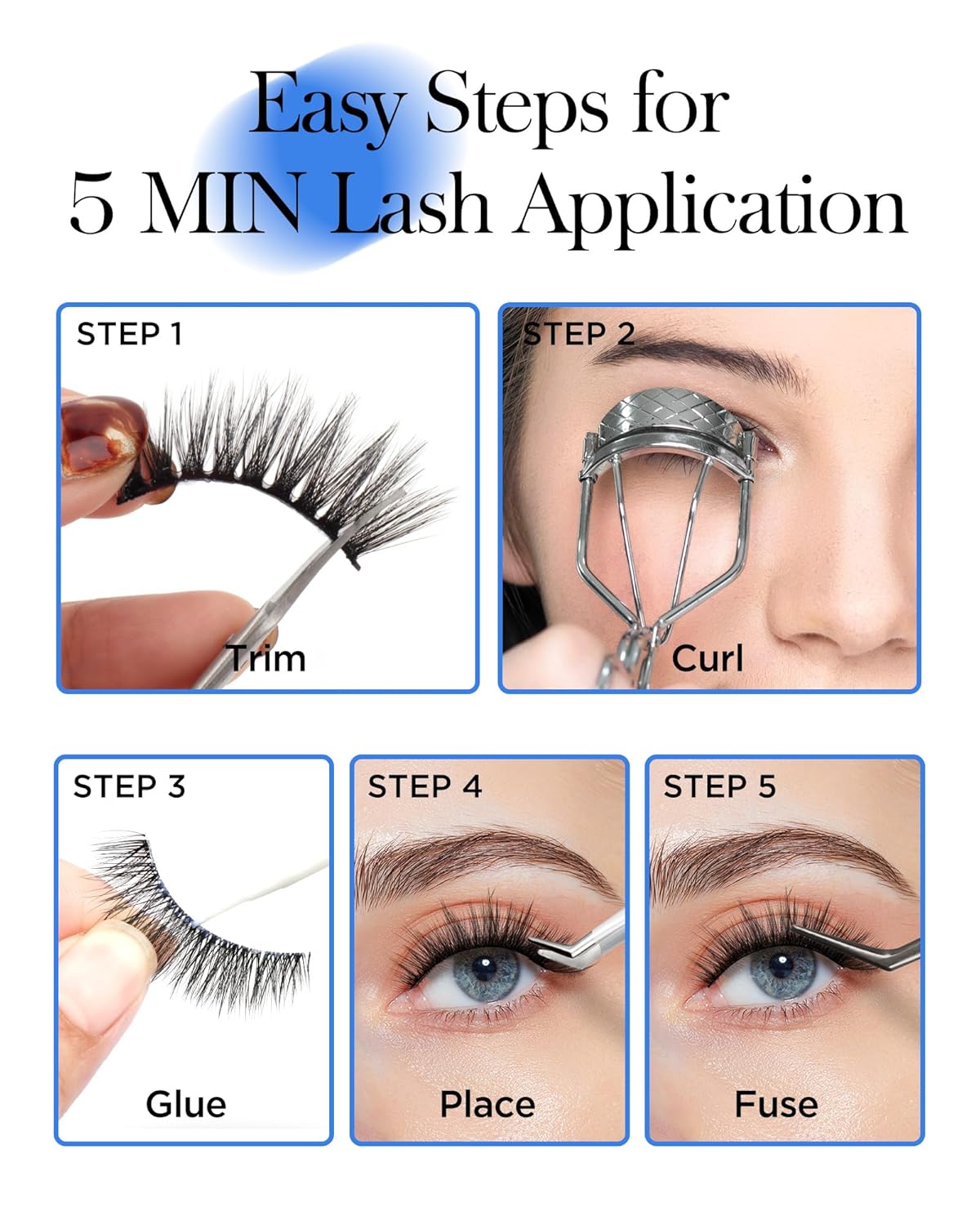 Easy Steps for
5 MIN Lash Application

STEP 1
Trim

STEP 2
Curl

STEP 3
Glue

STEP 4
Place

STEP 5
Fuse