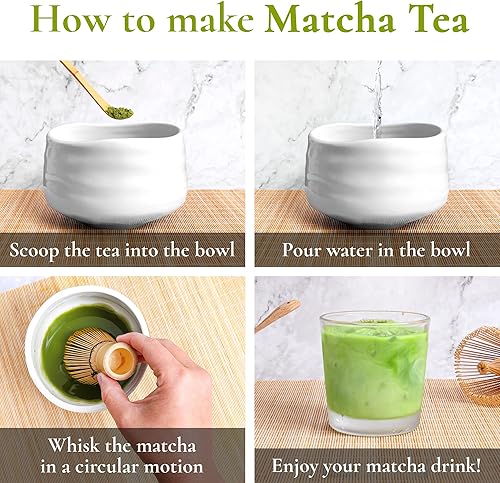 How to make Matcha Tea

Scoop the tea into the bowl

Pour water in the bowl

Whisk the matcha in a circular motion

Enjoy your matcha drink!