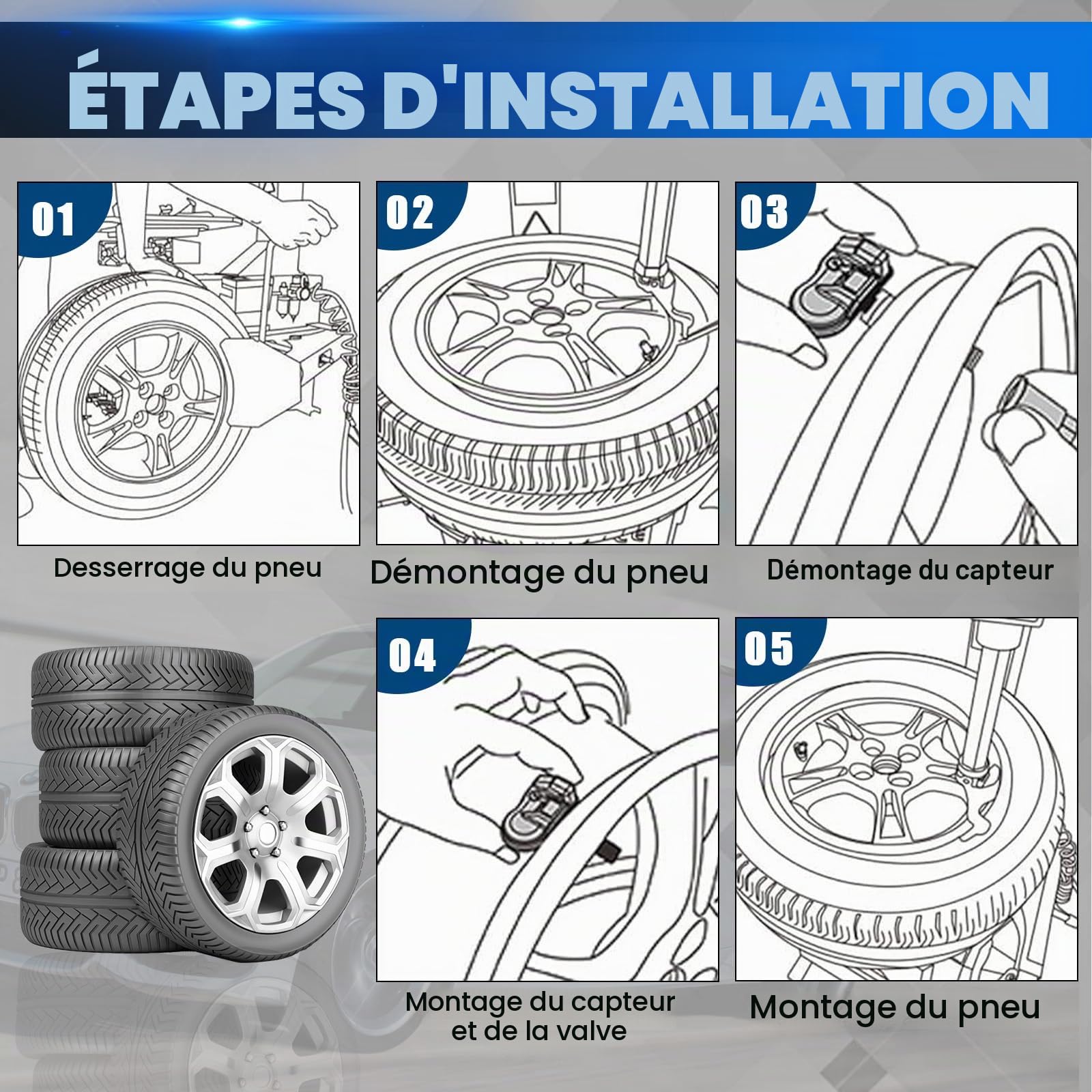 ÉTAPES D'INSTALLATION

01

Desserrage du pneu

02

Démontage du pneu

03

Démontage du capteur

04

Montage du capteur et de la valve

05

Montage du pneu