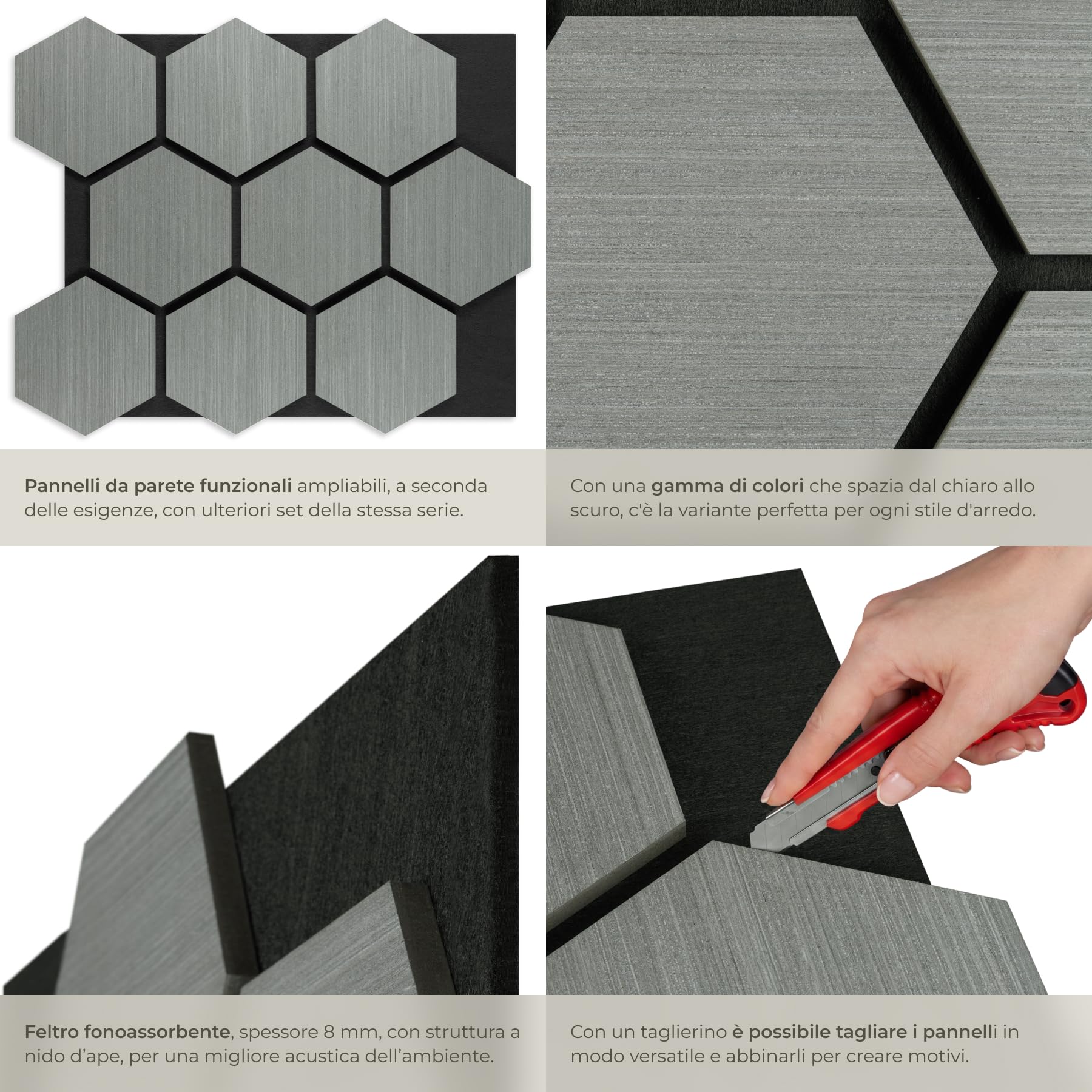 Pannelli da parete funzionali ampliabili, a seconda delle esigenze, con ulteriori set della stessa serie.

Con una gamma di colori che spazia dal chiaro allo scuro, c'è la variante perfetta per ogni stile d'arredo.

Feltro fonoassorbente, spessore 8 mm, con struttura a nido d'ape, per una migliore acustica dell'ambiente.

Con un taglierino è possibile tagliare i pannelli in modo versatile e abbinarli per creare motivi.