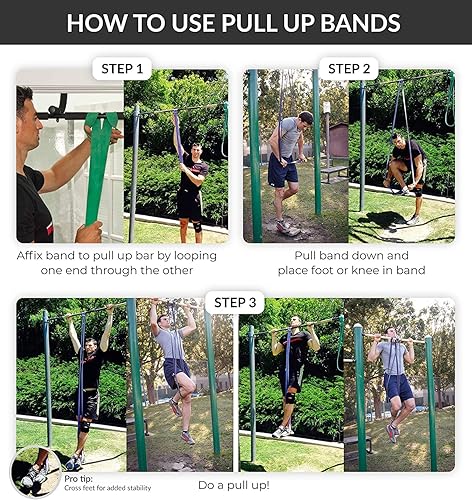 HOW TO USE PULL UP BANDS

STEP 1

Affix band to pull up bar by looping one end through the other

STEP 2

Pull band down and place foot or knee in band

STEP 3

Pro tip:
Cross feet for added stability

Do a pull up!