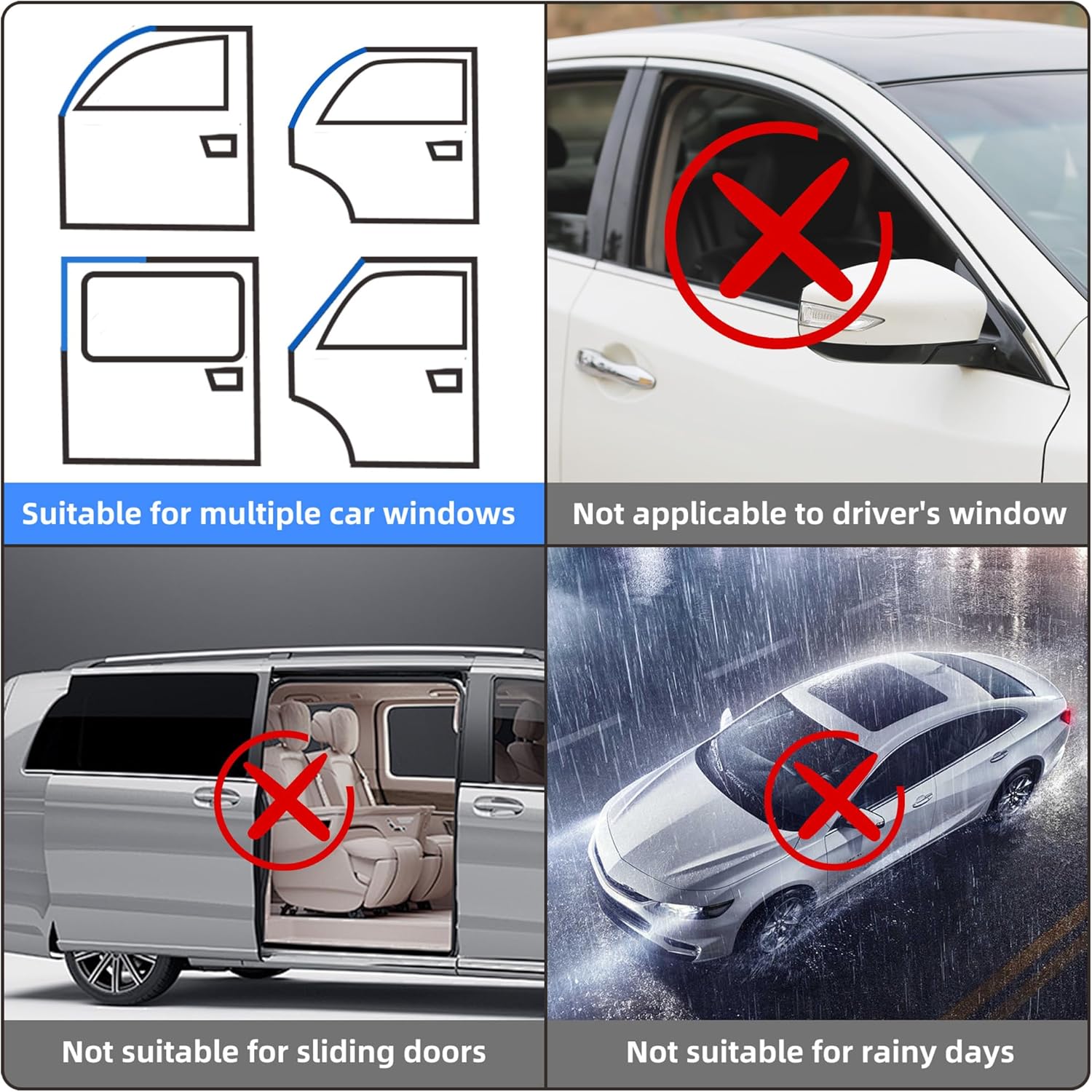 Suitable for multiple car windows

Not applicable to driver's window

Not suitable for sliding doors

Not suitable for rainy days