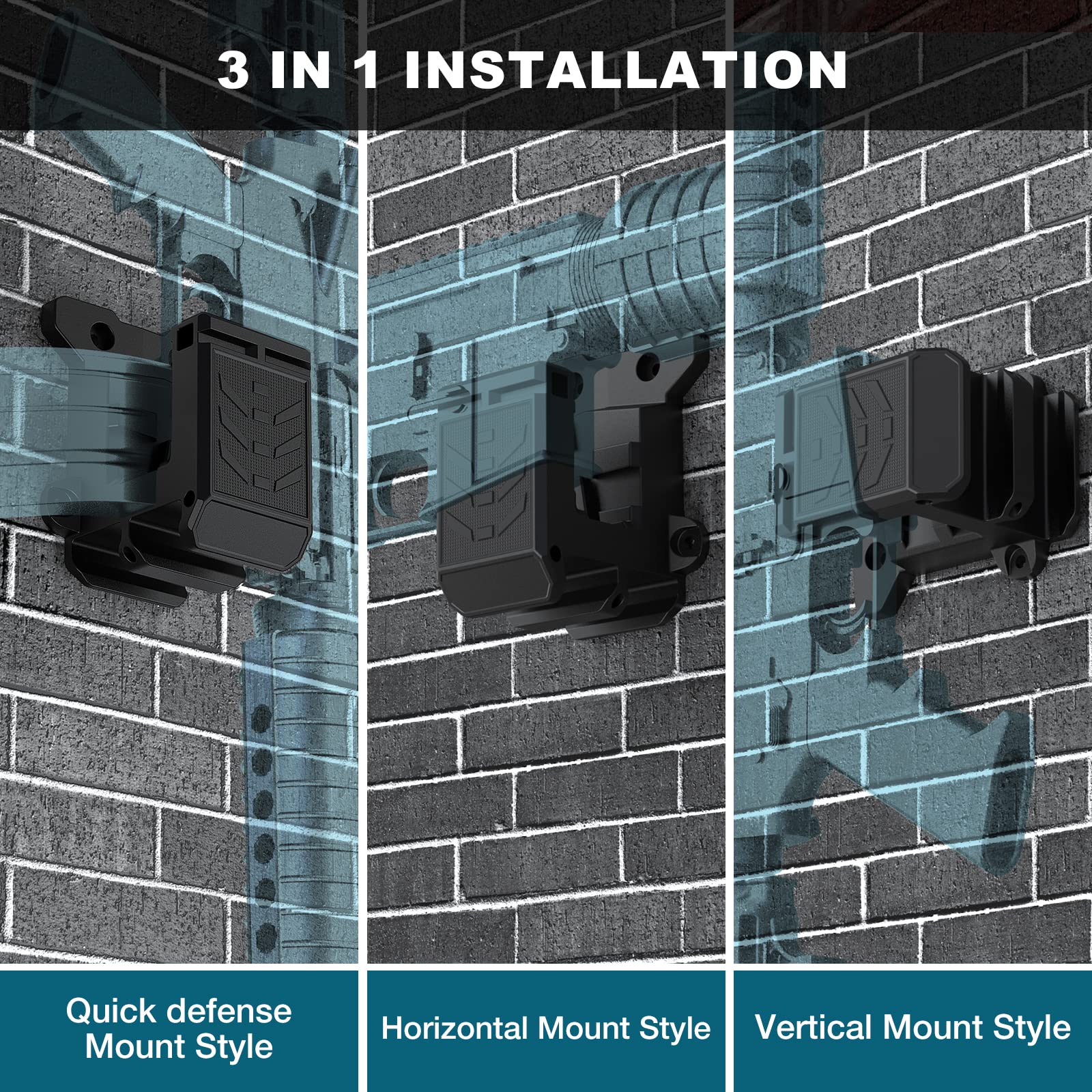 3 IN 1 INSTALLATION

Quick defense Mount Style

Horizontal Mount Style

Vertical Mount Style